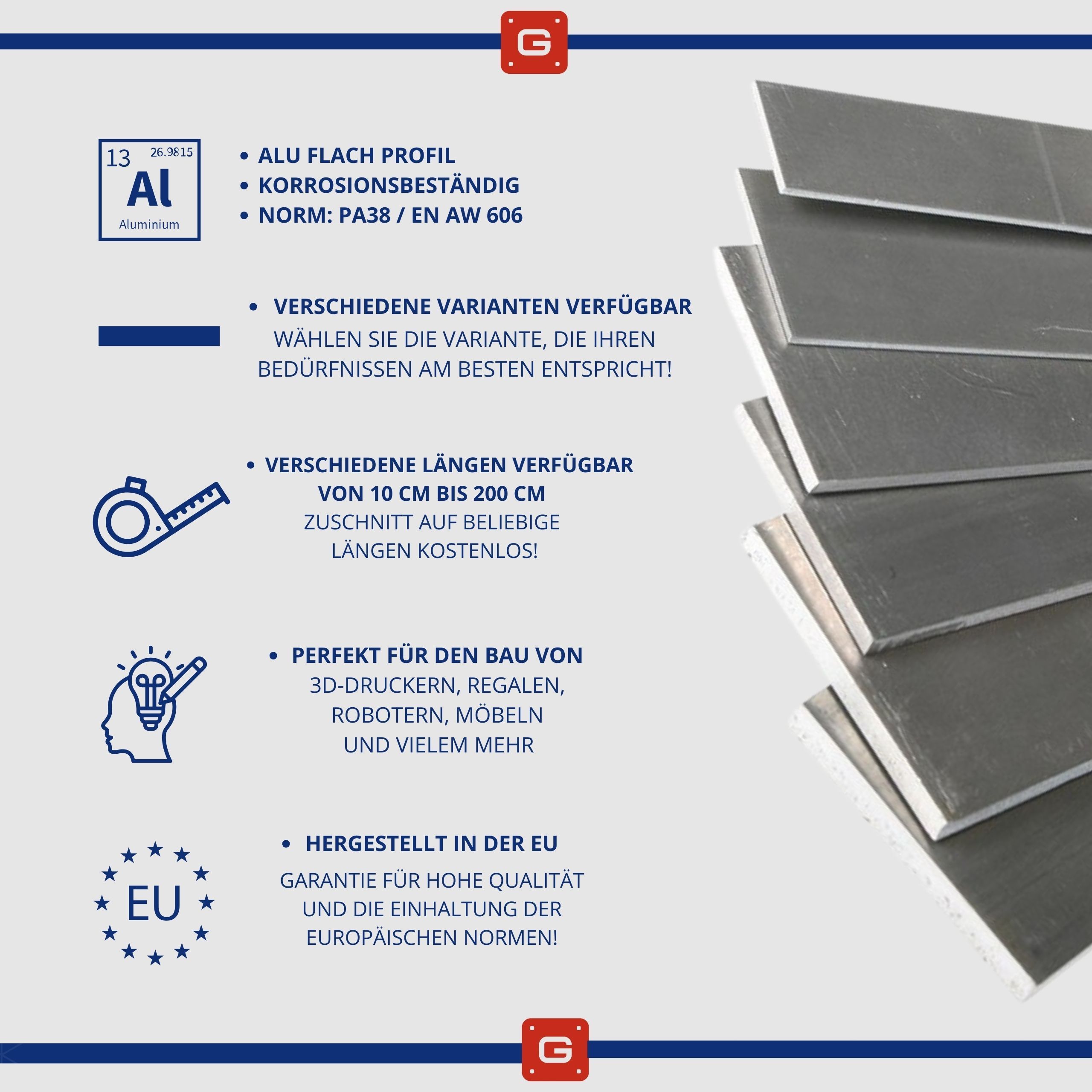 G

13 26.9815
Al
Aluminium

• ALU FLACH PROFIL
• KORROSIONSBESTÄNDIG
• NORM: PA38 / EN AW 606

• VERSCHIEDENE VARIANTEN VERFÜGBAR
WÄHLEN SIE DIE VARIANTE, DIE IHREN BEDÜRFNISSEN AM BESTEN ENTSPRICHT!

• VERSCHIEDENE LÄNGEN VERFÜGBAR
VON 10 CM BIS 200 CM
ZUSCHNITT AUF BELIEBIGE LÄNGEN KOSTENLOS!

• PERFEKT FÜR DEN BAU VON
3D-DRUCKERN, REGALEN, ROBOTERN, MÖBELN UND VIELEM MEHR

EU

• HERGESTELLT IN DER EU
GARANTIE FÜR HOHE QUALITÄT UND DIE EINHALTUNG DER EUROPÄISCHEN NORMEN!

G