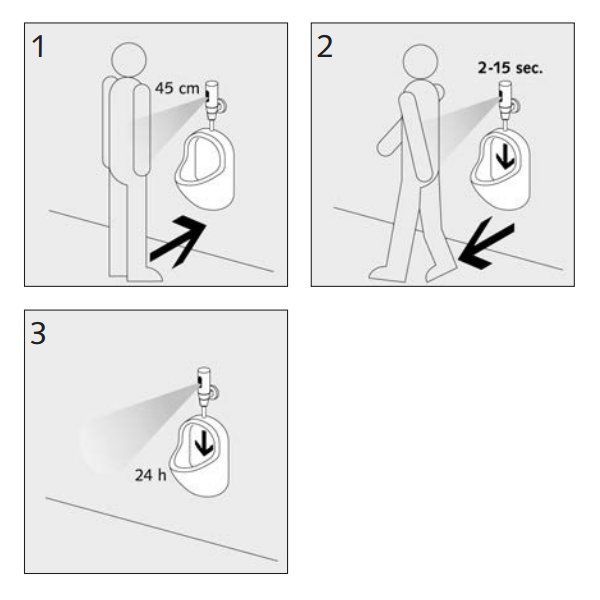 1

45 cm

2

2-15 sec.

3

24 h