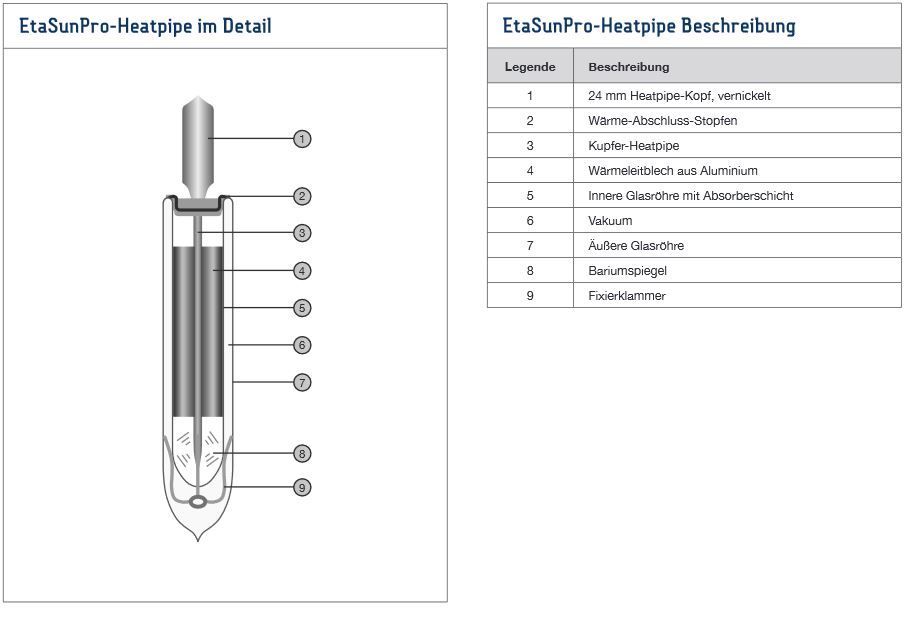 EtaSunPro-Heatpipe im Detail

1
2
3
4
5
6
7
8
9

EtaSunPro-Heatpipe Beschreibung

| Legende | Beschreibung |
|---|---|
| 1 | 24 mm Heatpipe-Kopf, vernickelt |
| 2 | Wärme-Abschluss-Stopfen |
| 3 | Kupfer-Heatpipe |
| 4 | Wärmeleitblech aus Aluminium |
| 5 | Innere Glasröhre mit Absorberschicht |
| 6 | Vakuum |
| 7 | Äußere Glasröhre |
| 8 | Bariumspiegel |
| 9 | Fixierklammer |