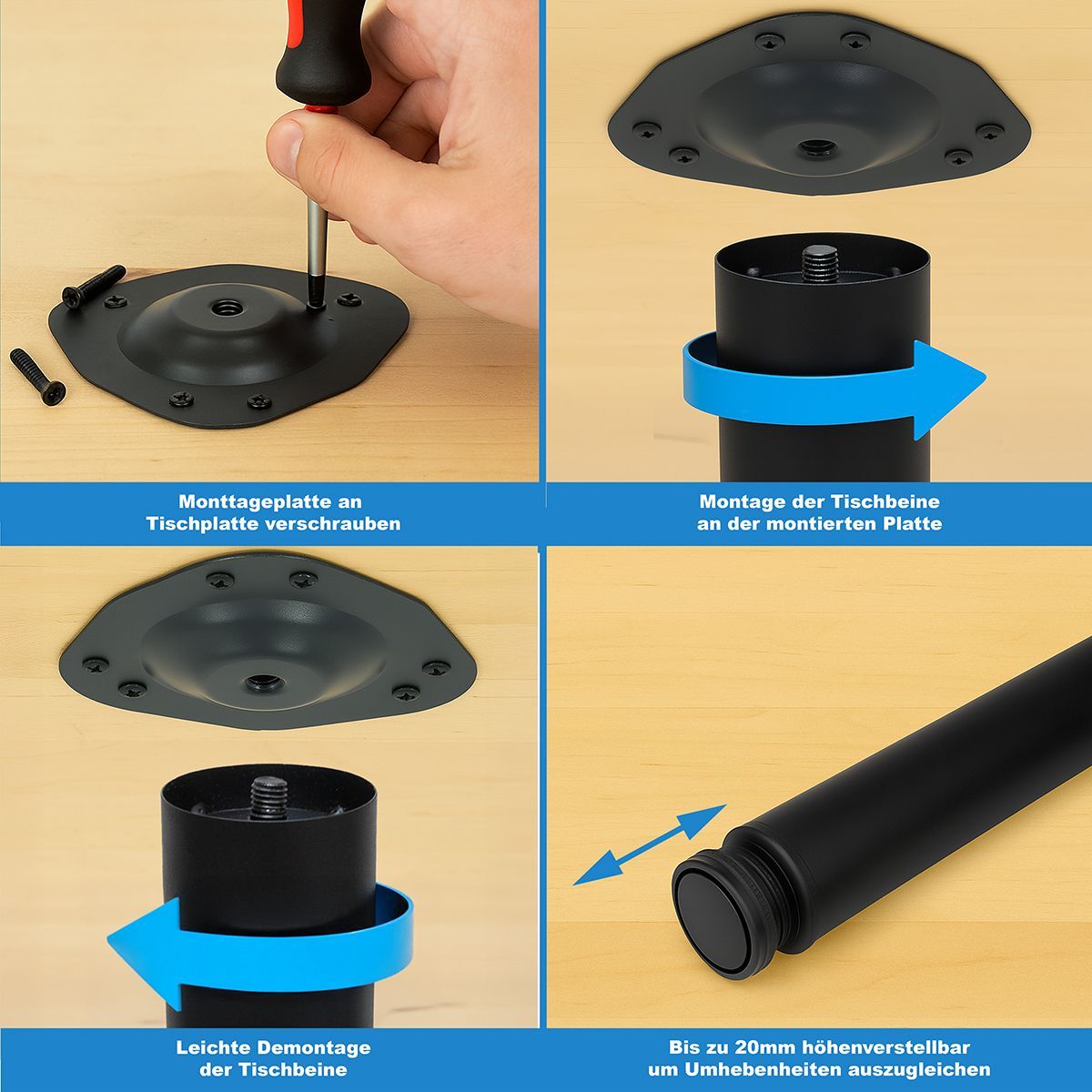 Monttageplatte an Tischplatte verschrauben

Montage der Tischbeine an der montierten Platte

Leichte Demontage der Tischbeine

Bis zu 20mm höhenverstellbar um Umhebenheiten auszugleichen