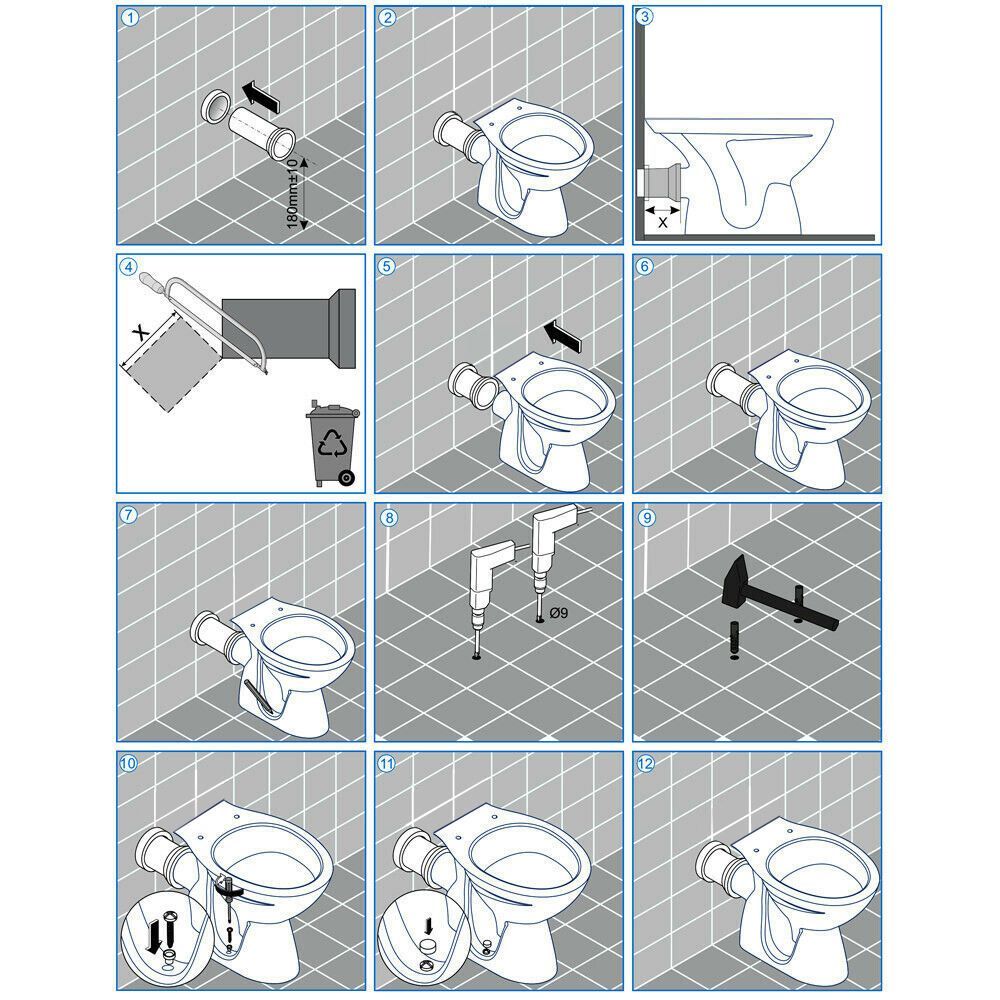 1
180mm±10
2
3
X
4
X
5
6
7
8
Ø9
9
10
11
12