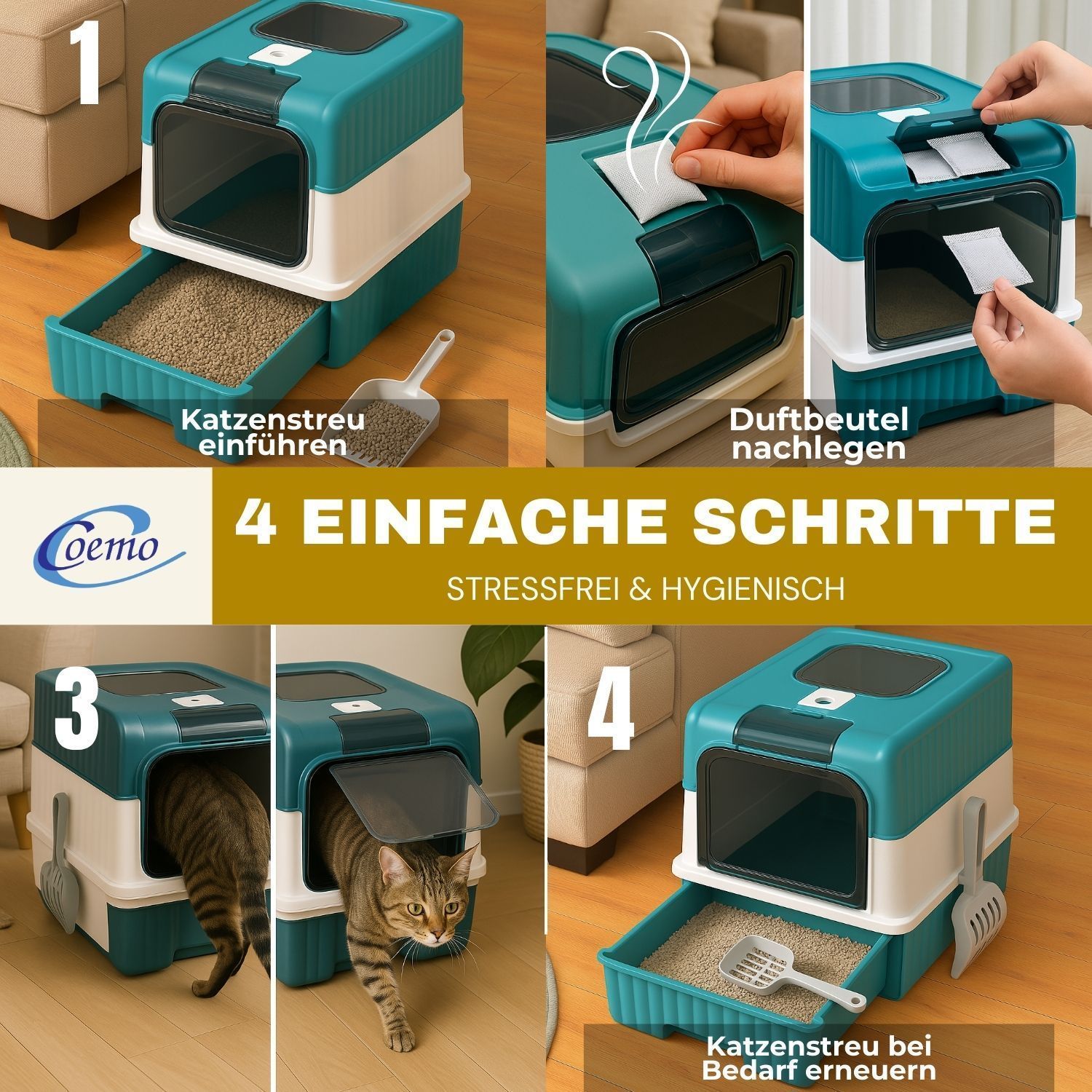 1

Katzenstreu einführen

Duftbeutel nachlegen

Coemo

4 EINFACHE SCHRITTE

STRESSFREI & HYGIENISCH

3

4

Katzenstreu bei Bedarf erneuern