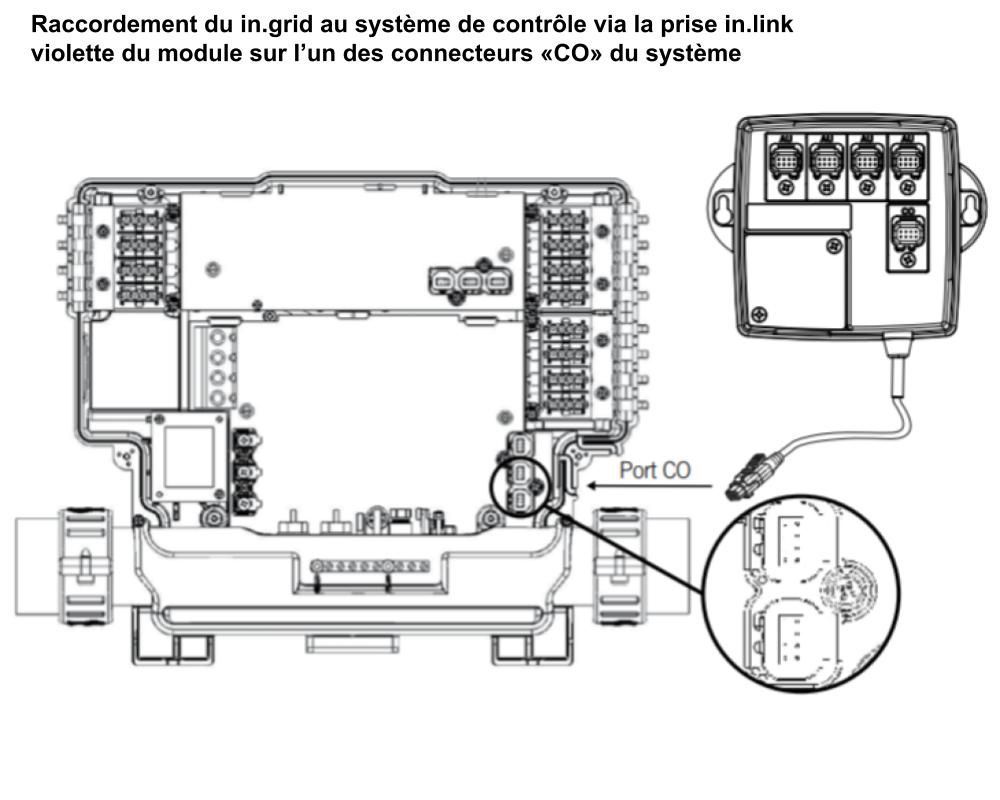 Raccordement du in.grid au système de contrôle via la prise in.link violette du module sur l'un des connecteurs «CO» du système

Port CO