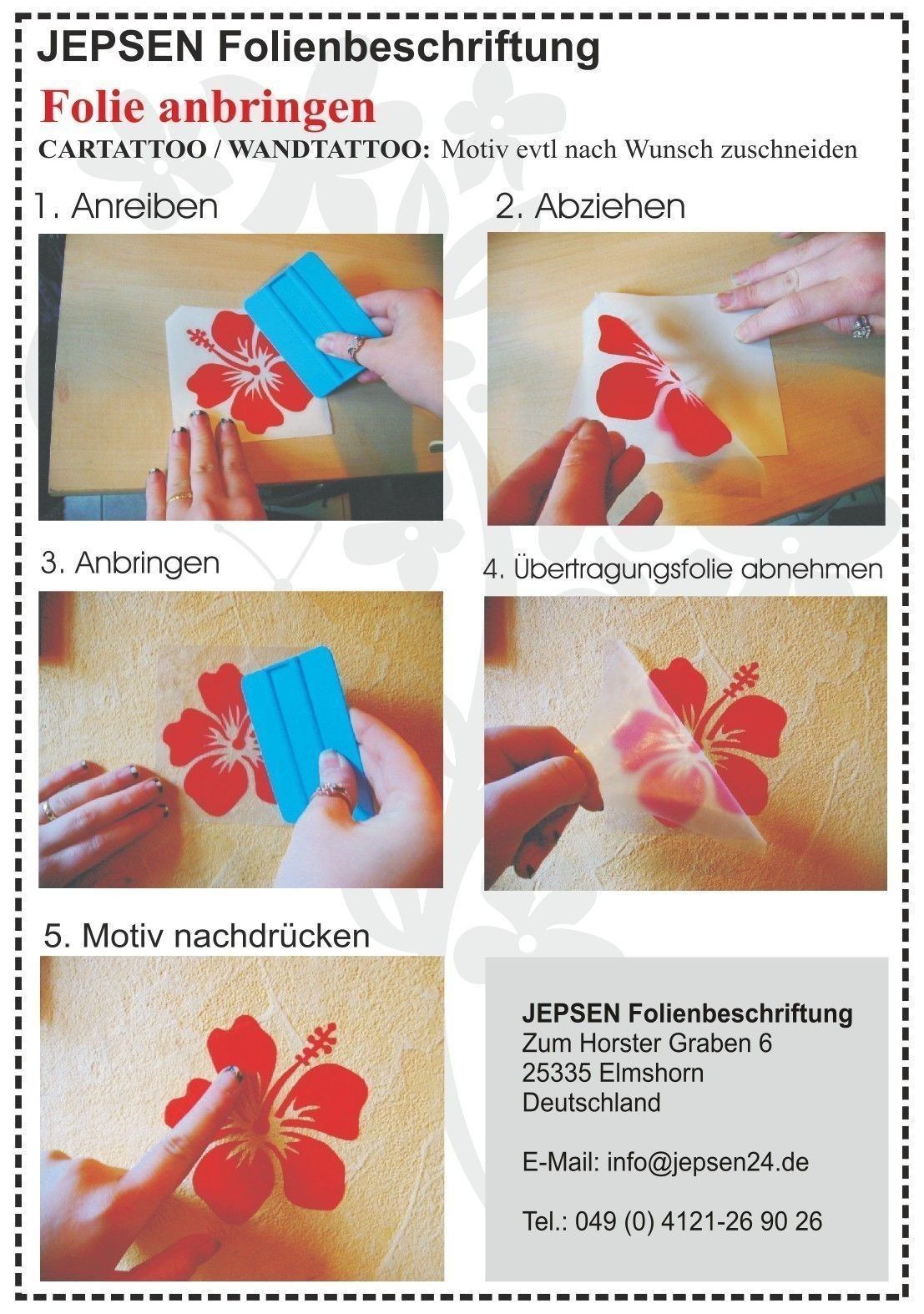 JEPSEN Folienbeschriftung

Folie anbringen

CARTATTOO / WANDTATTOO: Motiv evtl nach Wunsch zuschneiden

1. Anreiben

2. Abziehen

3. Anbringen

4. Übertragungsfolie abnehmen

5. Motiv nachdrücken

JEPSEN Folienbeschriftung
Zum Horster Graben 6
25335 Elmshorn
Deutschland

E-Mail: info@jepsen24.de

Tel.: 049 (0) 4121-26 90 26