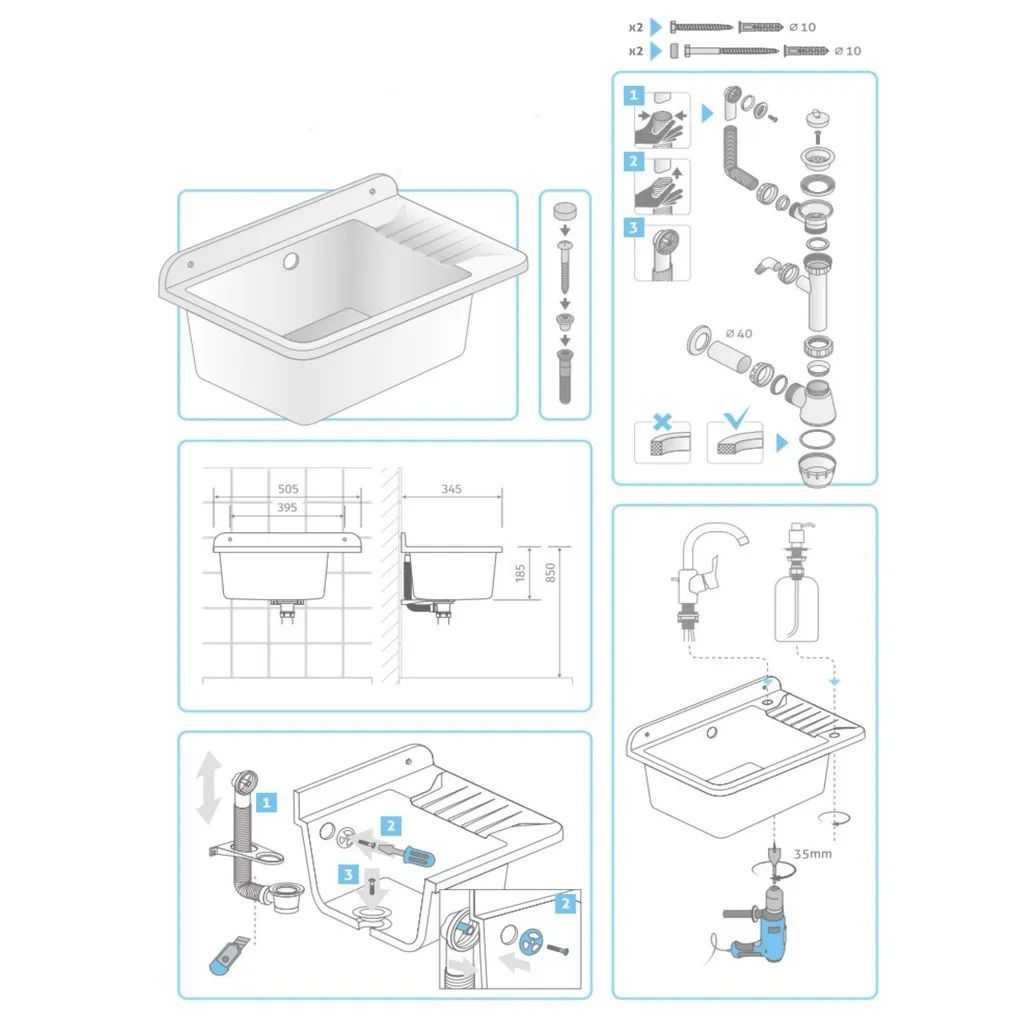 x2 ⌀ 10
x2 ⌀ 10

1
2
3

⌀ 40

505
395
345
185
850

1
2
3
2

35mm