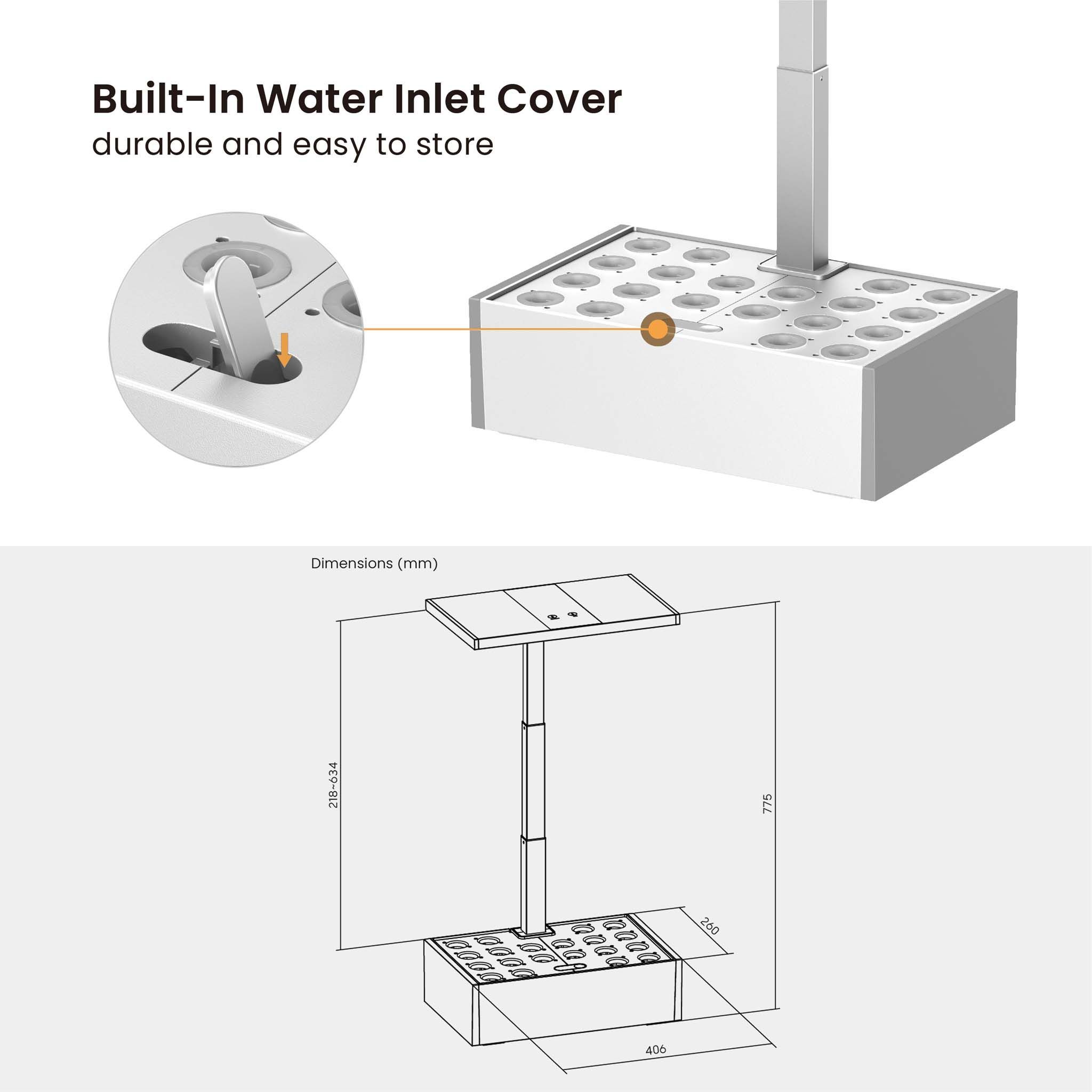 Built-In Water Inlet Cover
durable and easy to store

Dimensions (mm)

218~634

775

260

406