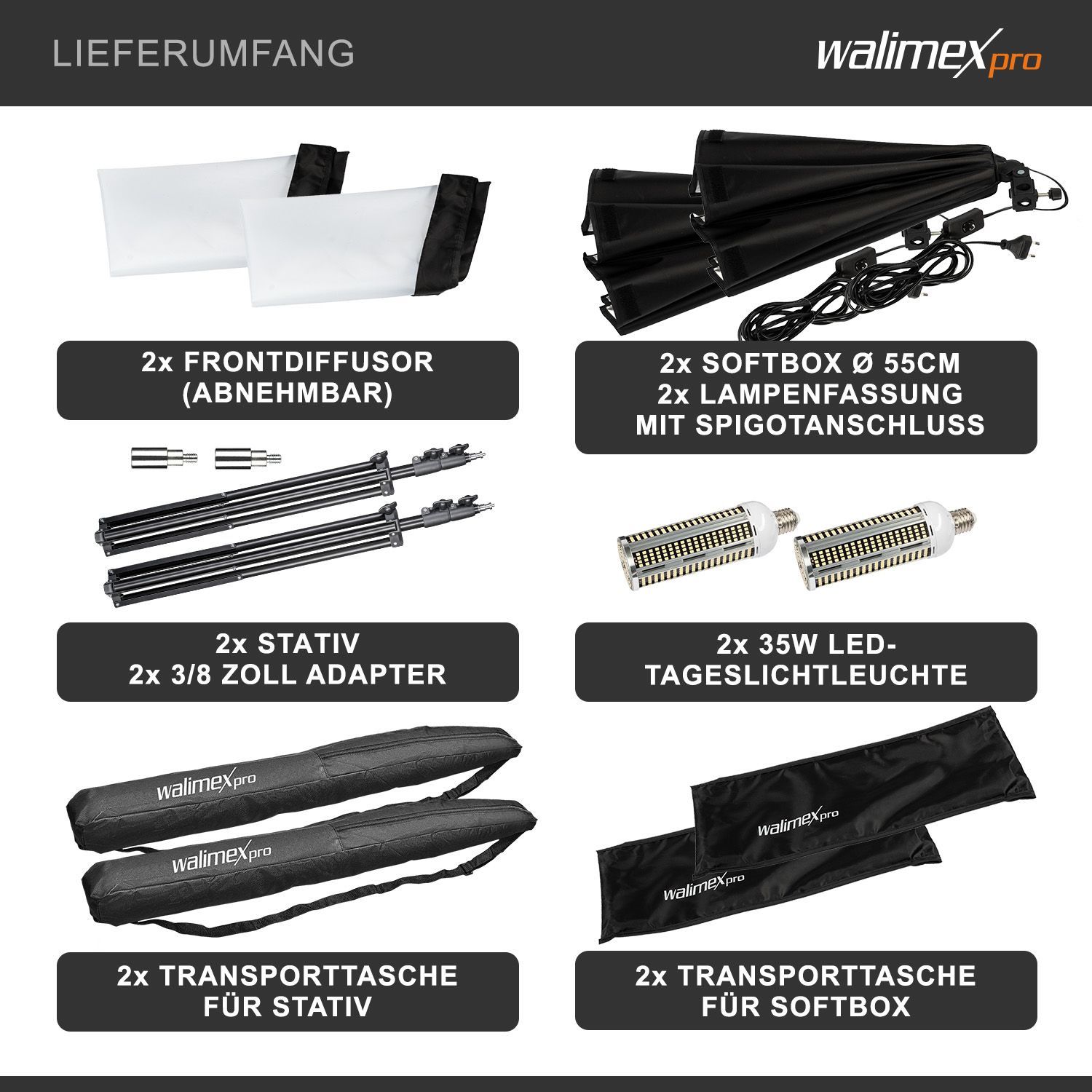 LIEFERUMFANG

walimex pro

2x FRONTDIFFUSOR (ABNEHMBAR)

2x SOFTBOX Ø 55CM
2x LAMPENFASSUNG MIT SPIGOTANSCHLUSS

2x STATIV
2x 3/8 ZOLL ADAPTER

2x 35W LED-TAGESLICHTLEUCHTE

walimex pro

walimex pro

walimex pro

walimex pro

2x TRANSPORTTASCHE FÜR STATIV

2x TRANSPORTTASCHE FÜR SOFTBOX