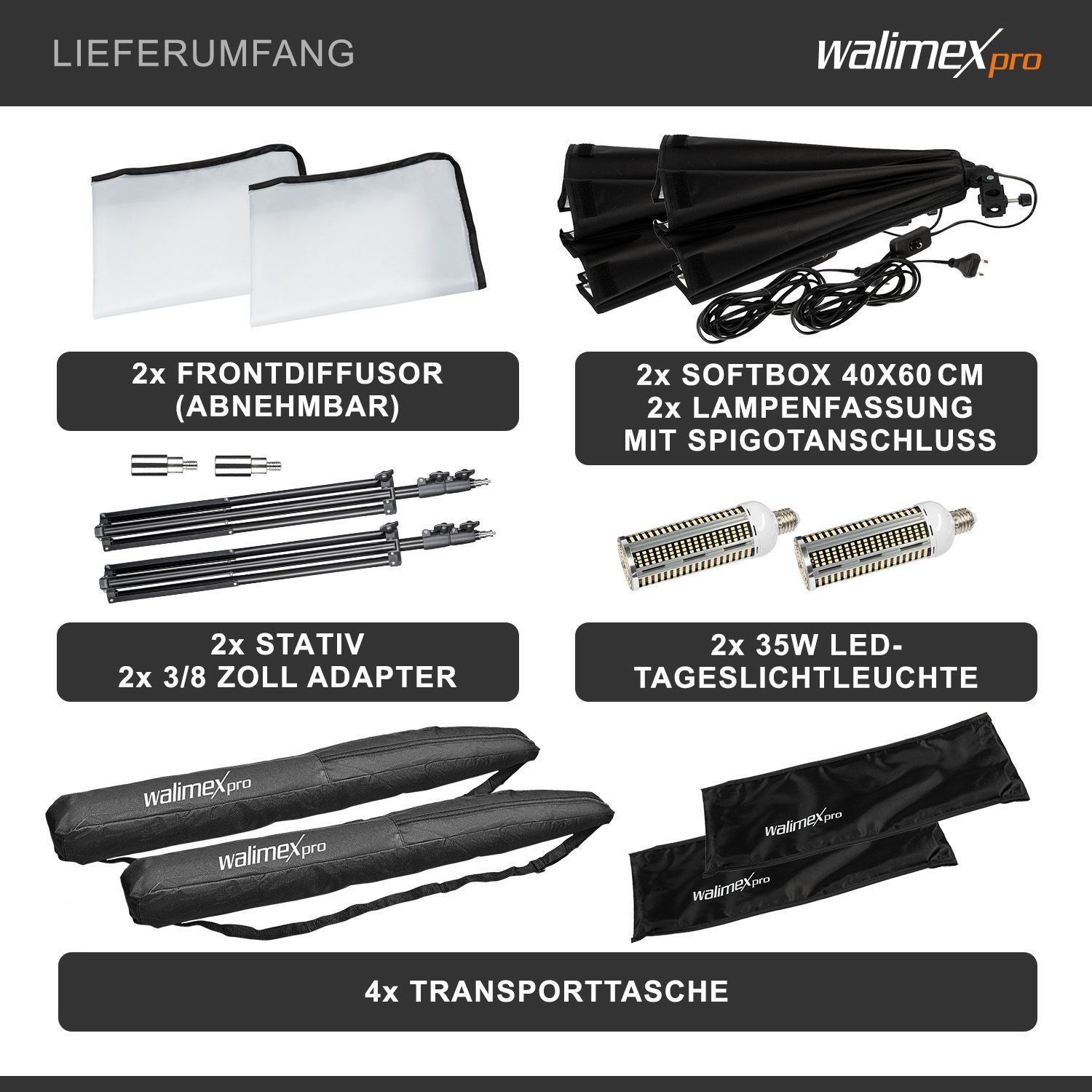 LIEFERUMFANG

walimex pro

2x FRONTDIFFUSOR (ABNEHMBAR)

2x SOFTBOX 40X60 CM
2x LAMPENFASSUNG
MIT SPIGOTANSCHLUSS

2x STATIV
2x 3/8 ZOLL ADAPTER

2x 35W LED-TAGESLICHTLEUCHTE

walimex pro

walimex pro

walimex pro

walimex pro

4x TRANSPORTTASCHE