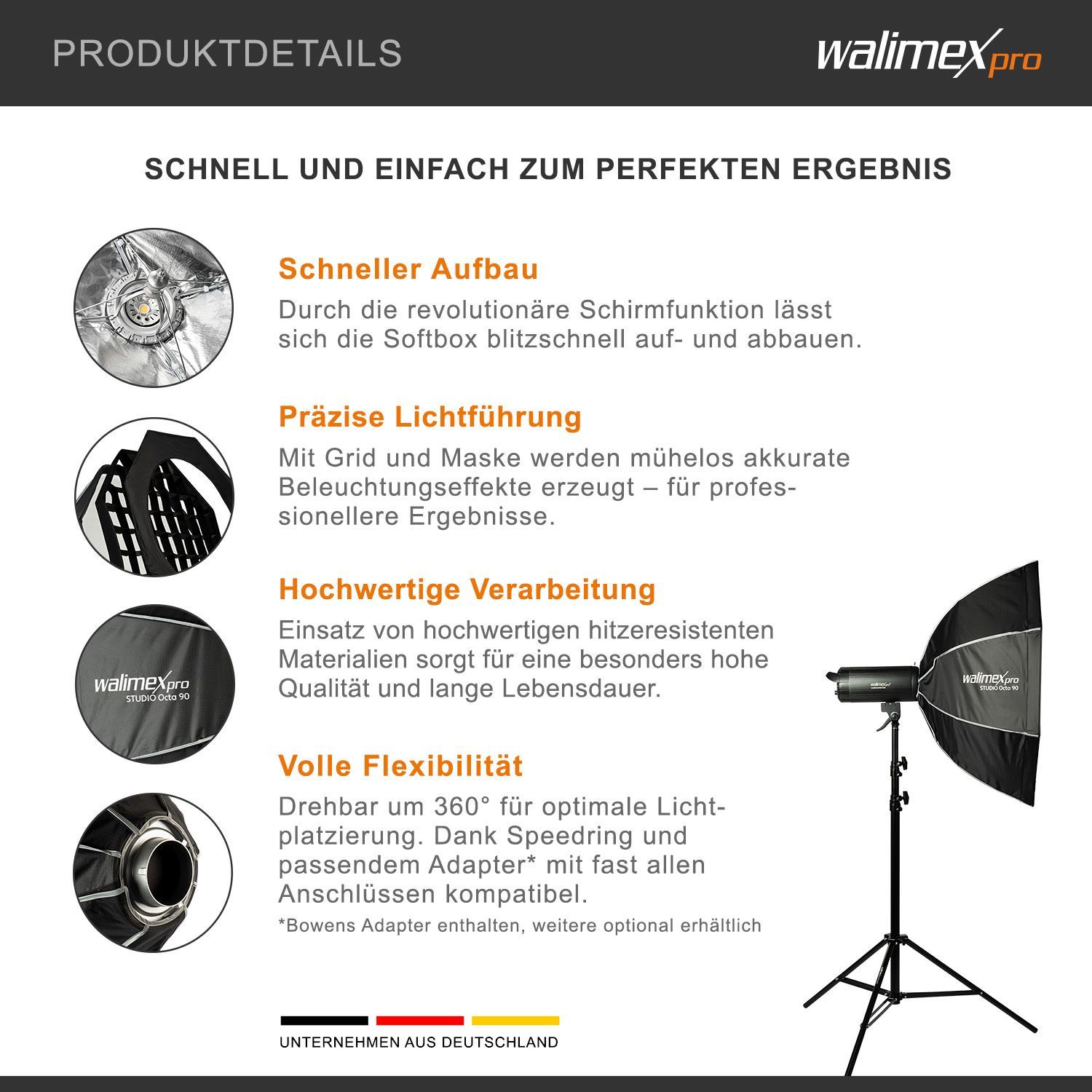 PRODUKTDETAILS

walimex pro

SCHNELL UND EINFACH ZUM PERFEKTEN ERGEBNIS

Schneller Aufbau

Durch die revolutionäre Schirmfunktion lässt sich die Softbox blitzschnell auf- und abbauen.

Präzise Lichtführung

Mit Grid und Maske werden mühelos akkurate Beleuchtungseffekte erzeugt – für professionellere Ergebnisse.

Hochwertige Verarbeitung

Einsatz von hochwertigen hitzeresistenten Materialien sorgt für eine besonders hohe Qualität und lange Lebensdauer.

walimex pro
STUDIO Octa 90

Volle Flexibilität

Drehbar um 360° für optimale Lichtplatzierung. Dank Speedring und passendem Adapter* mit fast allen Anschlüssen kompatibel.

*Bowens Adapter enthalten, weitere optional erhältlich

walimex pro
STUDIO Octa 90

UNTERNEHMEN AUS DEUTSCHLAND