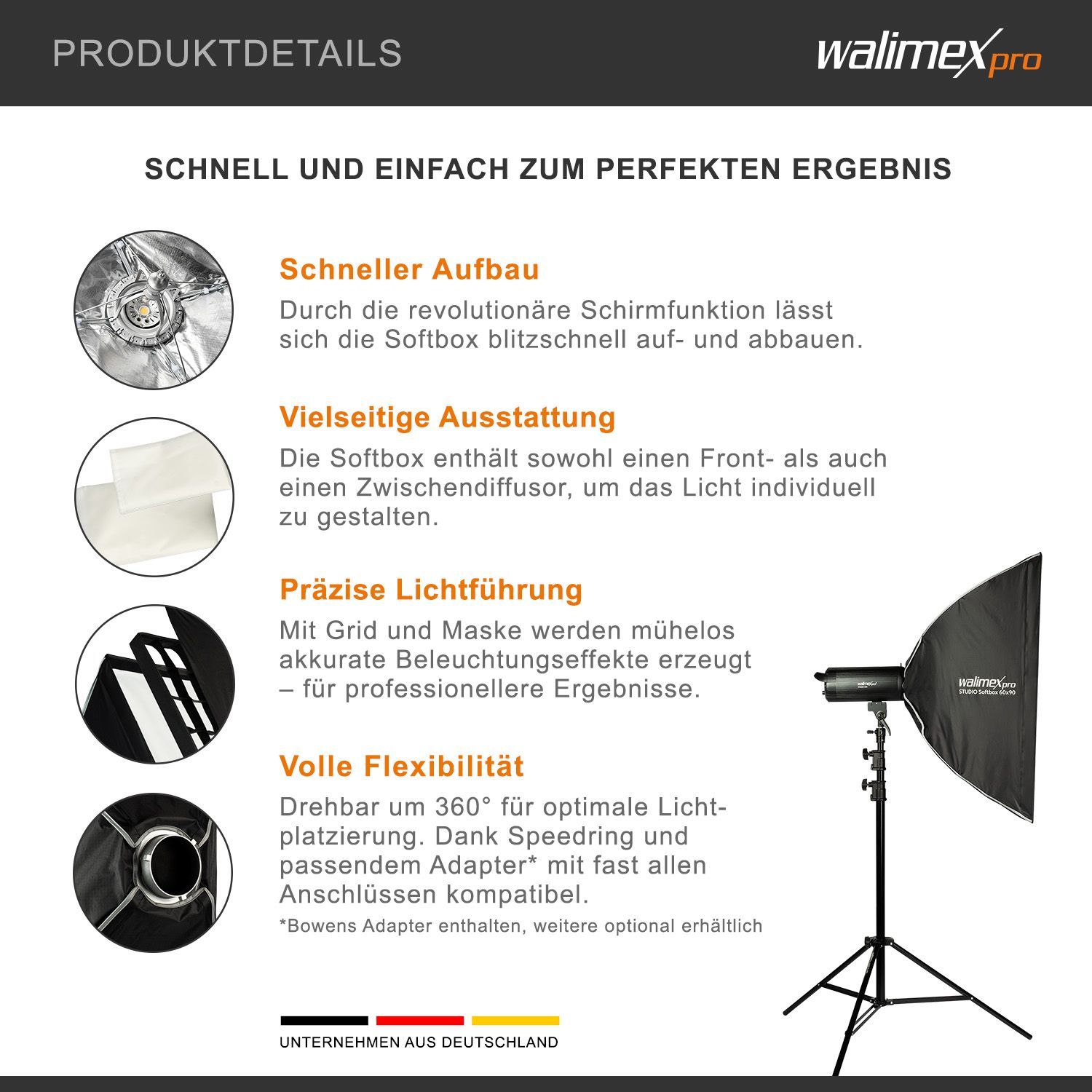 PRODUKTDETAILS

walimex pro

SCHNELL UND EINFACH ZUM PERFEKTEN ERGEBNIS

Schneller Aufbau

Durch die revolutionäre Schirmfunktion lässt sich die Softbox blitzschnell auf- und abbauen.

Vielseitige Ausstattung

Die Softbox enthält sowohl einen Front- als auch einen Zwischendiffusor, um das Licht individuell zu gestalten.

Präzise Lichtführung

Mit Grid und Maske werden mühelos akkurate Beleuchtungseffekte erzeugt – für professionellere Ergebnisse.

Volle Flexibilität

Drehbar um 360° für optimale Lichtplatzierung. Dank Speedring und passendem Adapter* mit fast allen Anschlüssen kompatibel.

*Bowens Adapter enthalten, weitere optional erhältlich

walimex pro
STUDIO Softbox 60x90

walimex pro

UNTERNEHMEN AUS DEUTSCHLAND