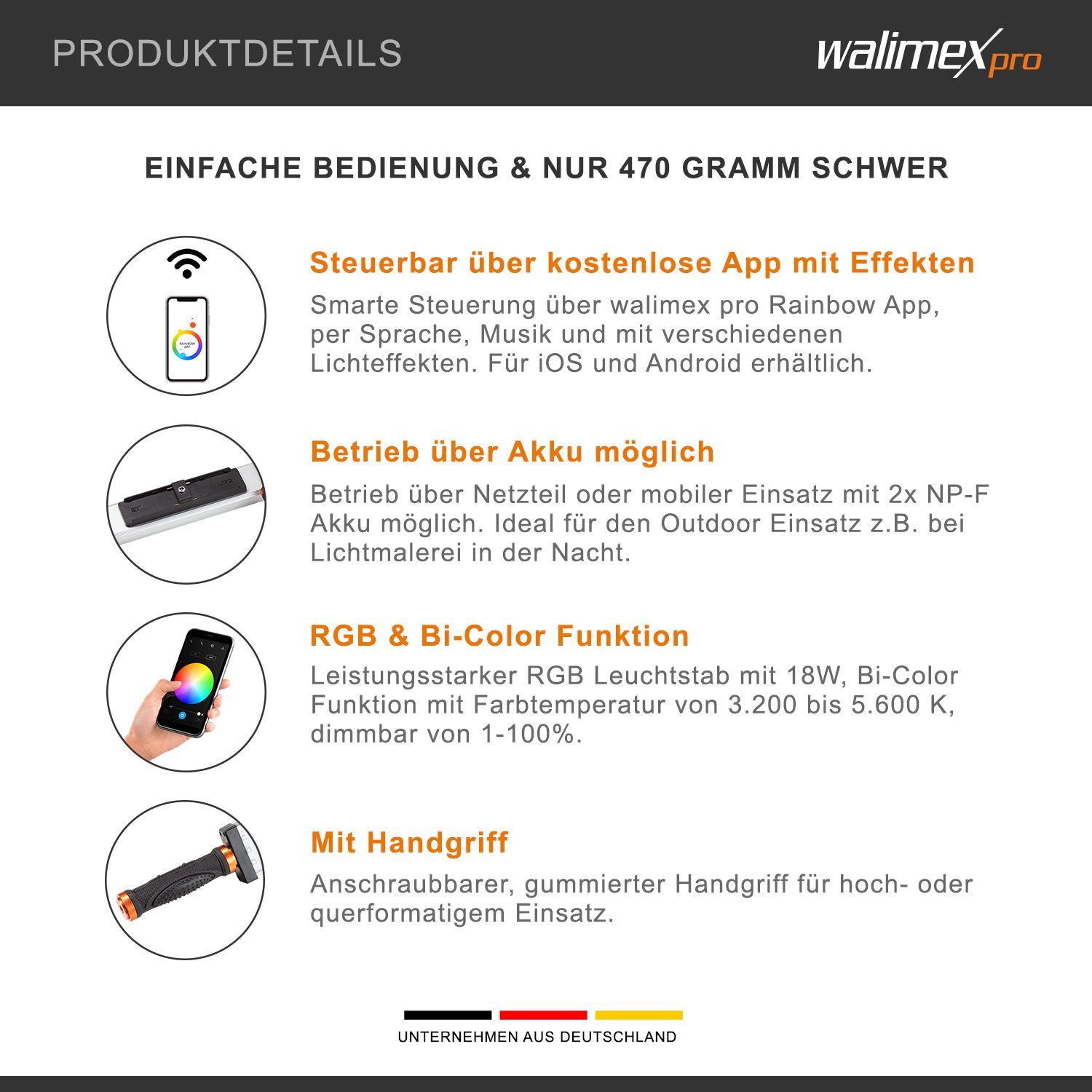 PRODUKTDETAILS

walimex pro

EINFACHE BEDIENUNG & NUR 470 GRAMM SCHWER

RAINBOW APP

Steuerbar über kostenlose App mit Effekten

Smarte Steuerung über walimex pro Rainbow App, per Sprache, Musik und mit verschiedenen Lichteffekten. Für iOS und Android erhältlich.

Betrieb über Akku möglich

Betrieb über Netzteil oder mobiler Einsatz mit 2x NP-F Akku möglich. Ideal für den Outdoor Einsatz z.B. bei Lichtmalerei in der Nacht.

RGB & Bi-Color Funktion

Leistungsstarker RGB Leuchtstab mit 18W, Bi-Color Funktion mit Farbtemperatur von 3.200 bis 5.600 K, dimmbar von 1-100%.

Mit Handgriff

Anschraubbarer, gummierter Handgriff für hoch- oder querformatigem Einsatz.

UNTERNEHMEN AUS DEUTSCHLAND