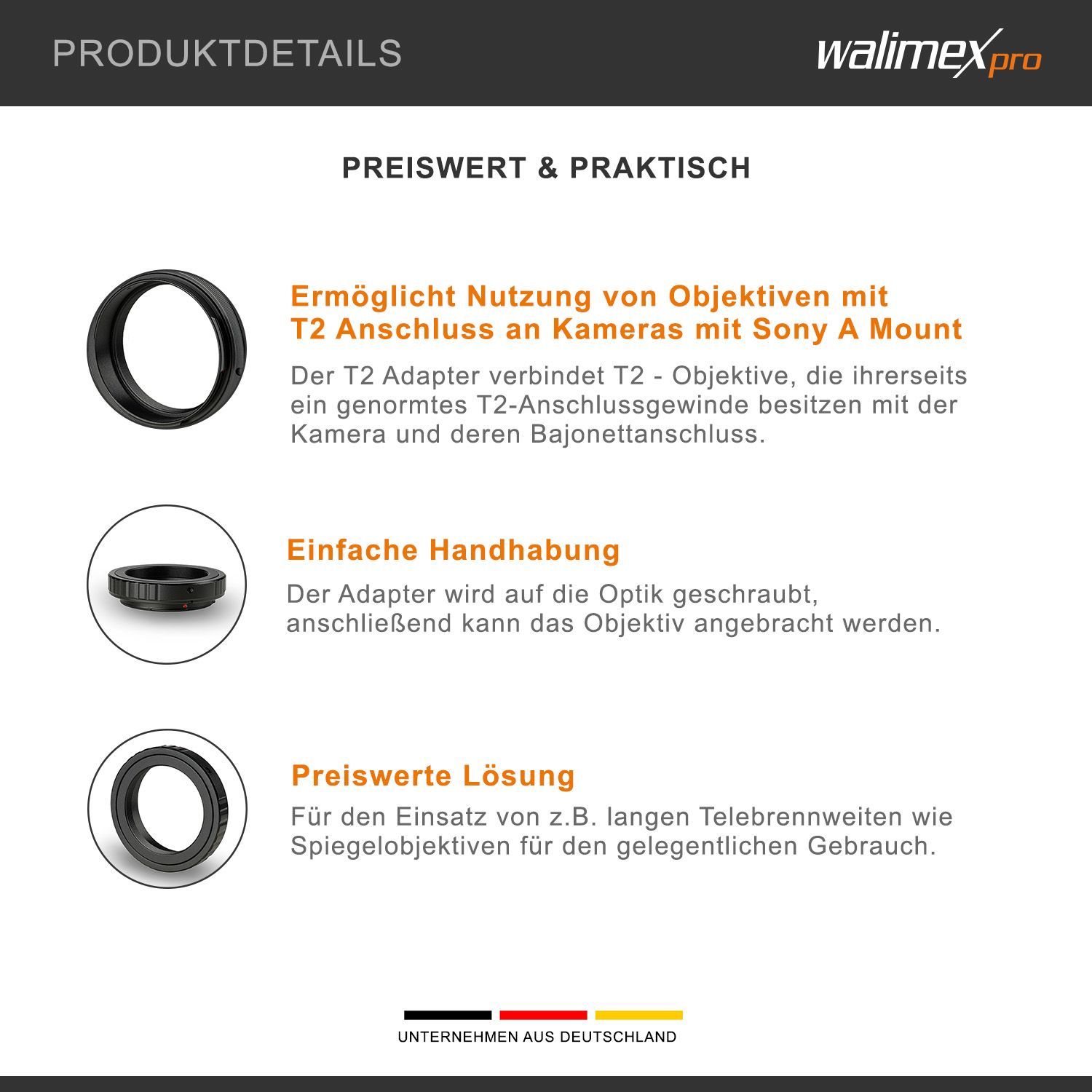 PRODUKTDETAILS

walimex pro

PREISWERT & PRAKTISCH

Ermöglicht Nutzung von Objektiven mit T2 Anschluss an Kameras mit Sony A Mount

Der T2 Adapter verbindet T2 - Objektive, die ihrerseits ein genormtes T2-Anschlussgewinde besitzen mit der Kamera und deren Bajonettanschluss.

Einfache Handhabung

Der Adapter wird auf die Optik geschraubt, anschließend kann das Objektiv angebracht werden.

Preiswerte Lösung

Für den Einsatz von z.B. langen Telebrennweiten wie Spiegelobjektiven für den gelegentlichen Gebrauch.

UNTERNEHMEN AUS DEUTSCHLAND