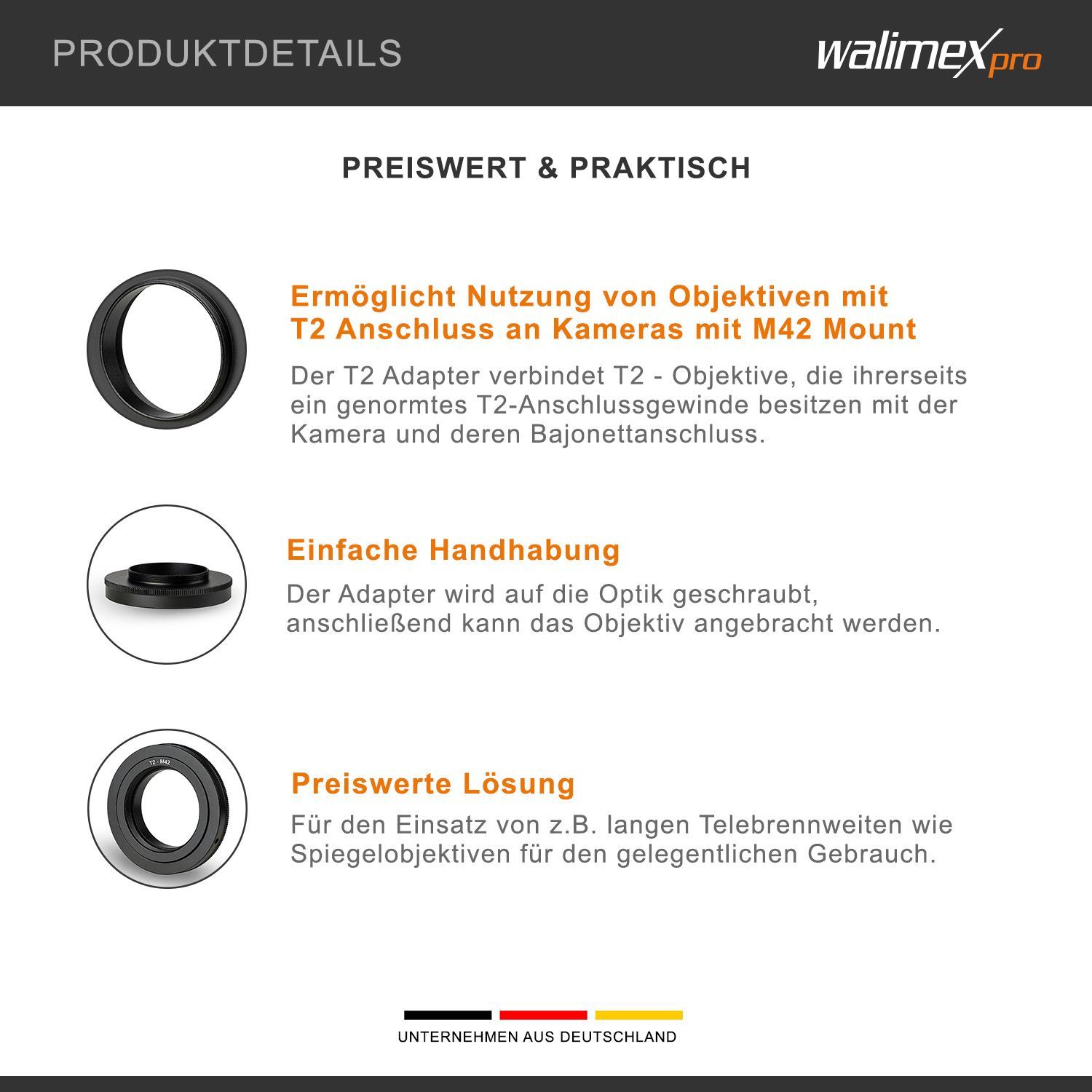 PRODUKTDETAILS

walimex pro

PREISWERT & PRAKTISCH

Ermöglicht Nutzung von Objektiven mit T2 Anschluss an Kameras mit M42 Mount

Der T2 Adapter verbindet T2 - Objektive, die ihrerseits ein genormtes T2-Anschlussgewinde besitzen mit der Kamera und deren Bajonettanschluss.

Einfache Handhabung

Der Adapter wird auf die Optik geschraubt, anschließend kann das Objektiv angebracht werden.

T2 - M42

Preiswerte Lösung

Für den Einsatz von z.B. langen Telebrennweiten wie Spiegelobjektiven für den gelegentlichen Gebrauch.

UNTERNEHMEN AUS DEUTSCHLAND