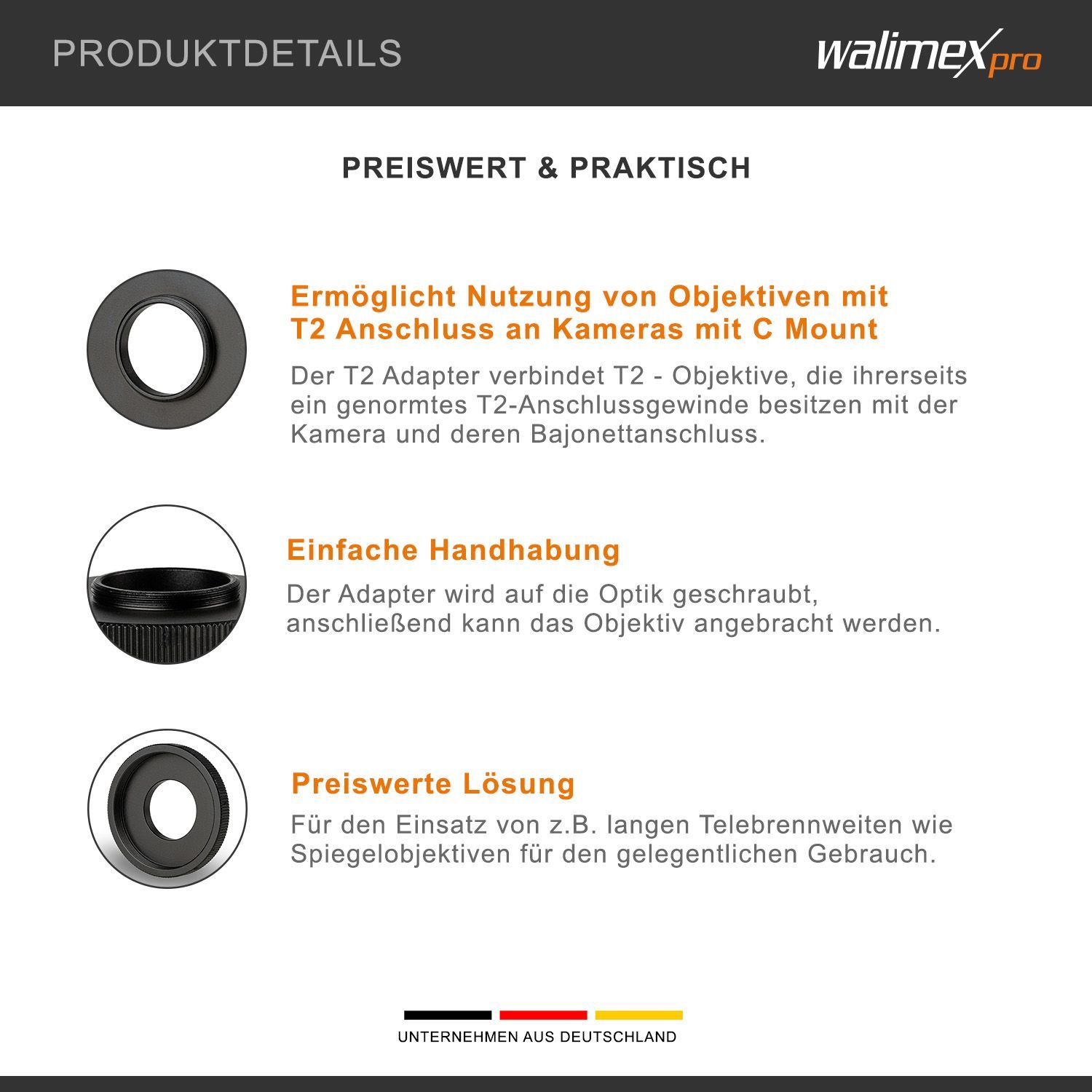 PRODUKTDETAILS

walimex pro

PREISWERT & PRAKTISCH

Ermöglicht Nutzung von Objektiven mit T2 Anschluss an Kameras mit C Mount

Der T2 Adapter verbindet T2 - Objektive, die ihrerseits ein genormtes T2-Anschlussgewinde besitzen mit der Kamera und deren Bajonettanschluss.

Einfache Handhabung

Der Adapter wird auf die Optik geschraubt, anschließend kann das Objektiv angebracht werden.

Preiswerte Lösung

Für den Einsatz von z.B. langen Telebrennweiten wie Spiegelobjektiven für den gelegentlichen Gebrauch.

UNTERNEHMEN AUS DEUTSCHLAND