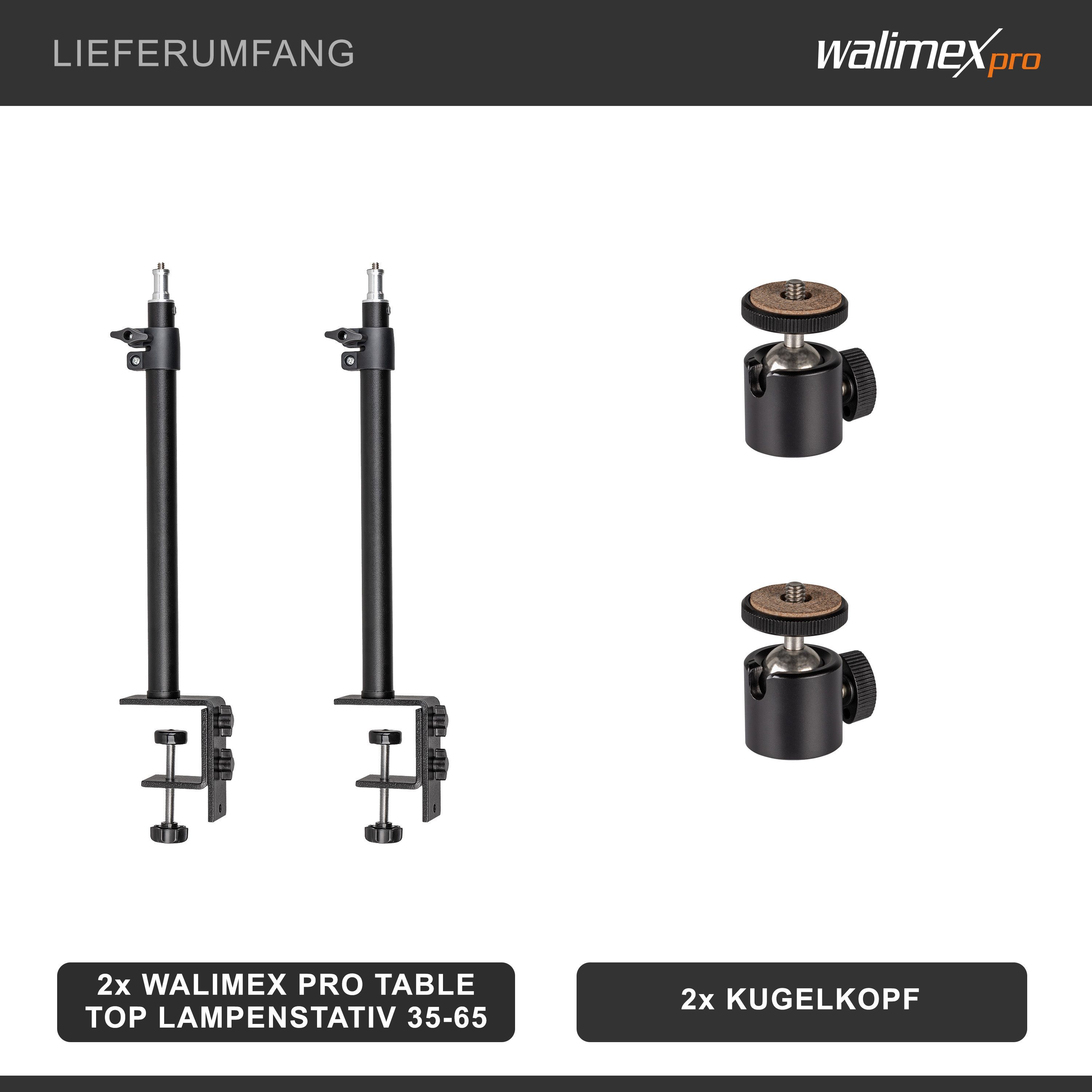 LIEFERUMFANG

walimex pro

2x WALIMEX PRO TABLE TOP LAMPENSTATIV 35-65

2x KUGELKOPF