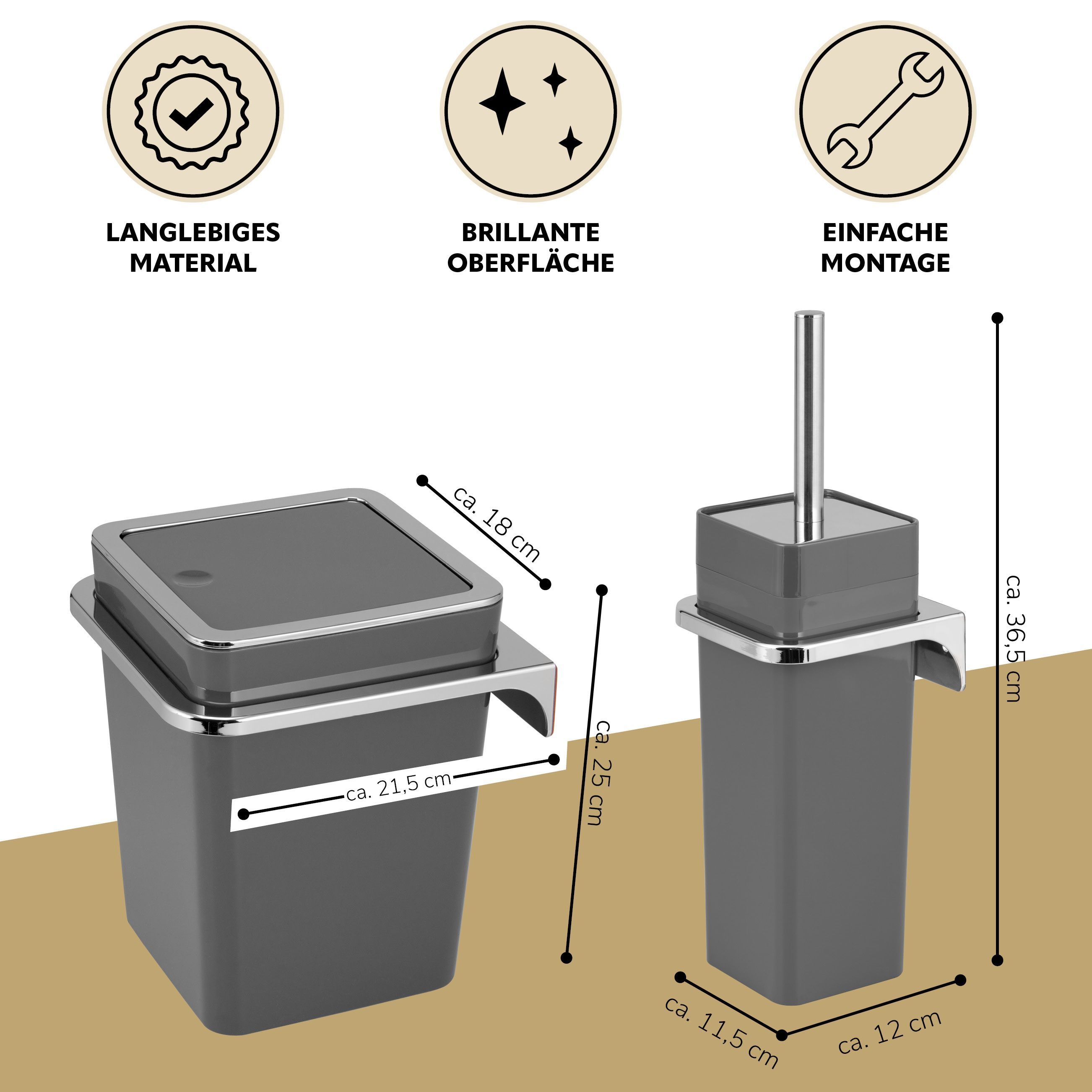 LANGLEBIGES MATERIAL

BRILLANTE OBERFLÄCHE

EINFACHE MONTAGE

ca. 18 cm

ca. 21,5 cm

ca. 25 cm

ca. 36,5 cm

ca. 11,5 cm

ca. 12 cm