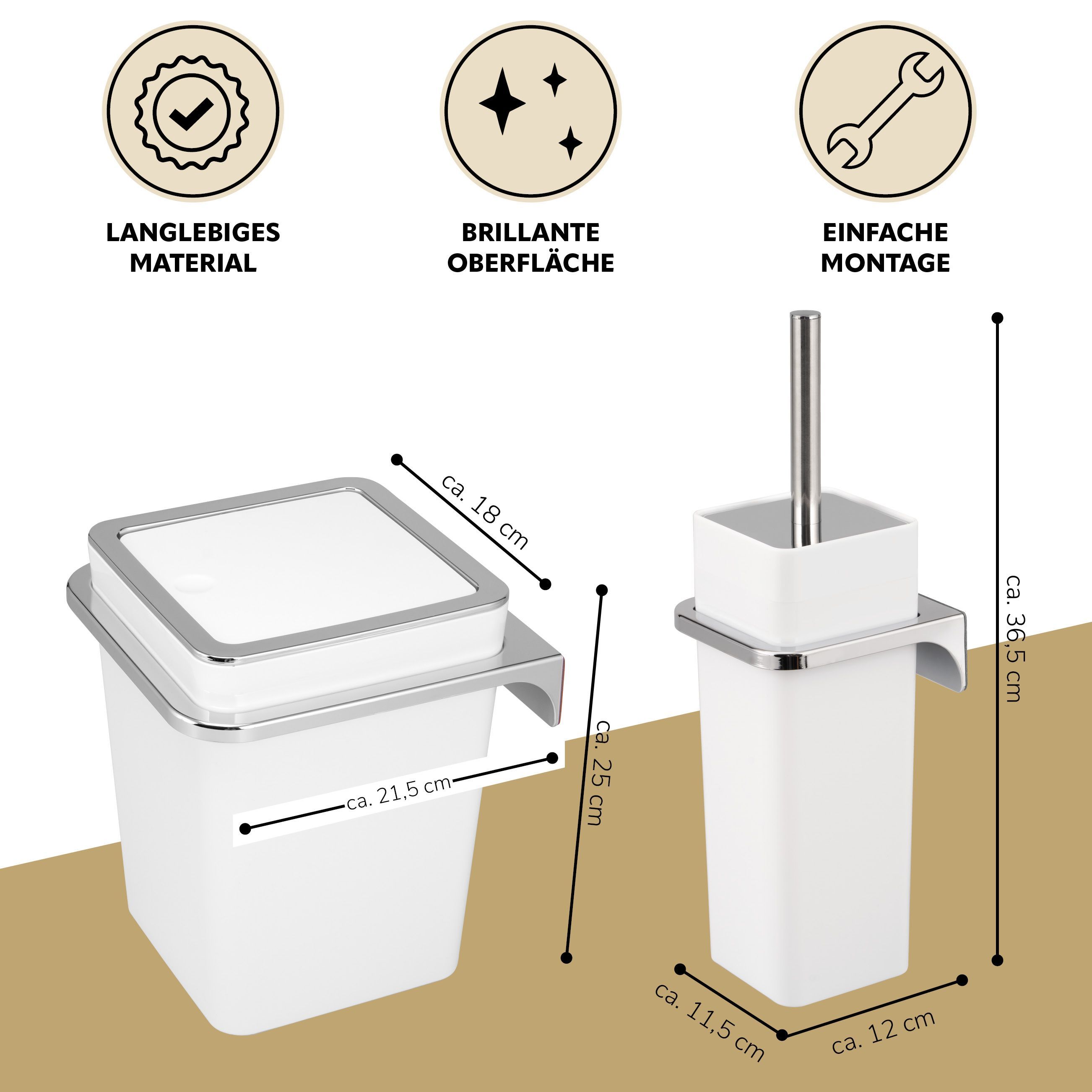 LANGLEBIGES MATERIAL

BRILLANTE OBERFLÄCHE

EINFACHE MONTAGE

ca. 18 cm

ca. 21,5 cm

ca. 25 cm

ca. 36,5 cm

ca. 11,5 cm

ca. 12 cm