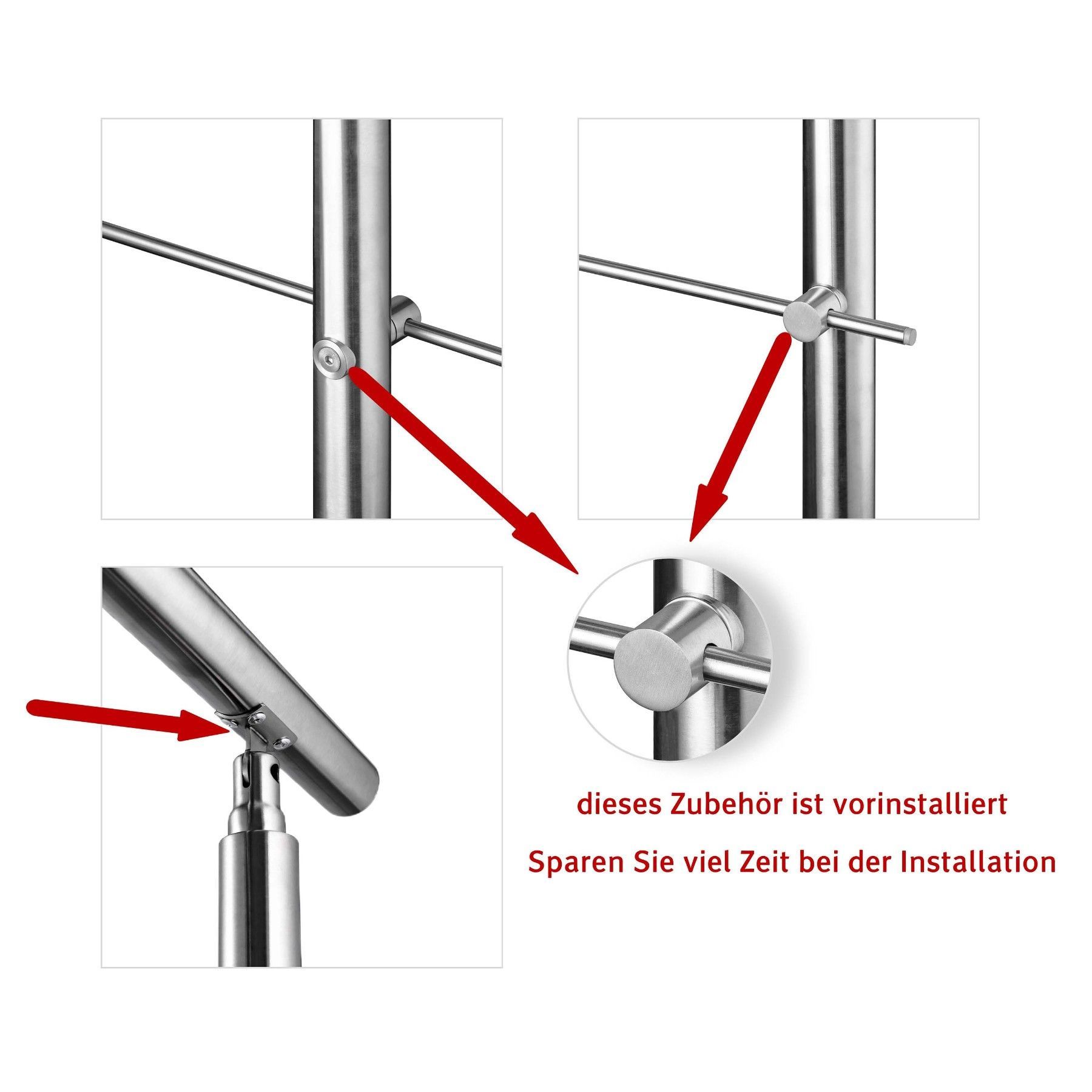 dieses Zubehör ist vorinstalliert

Sparen Sie viel Zeit bei der Installation