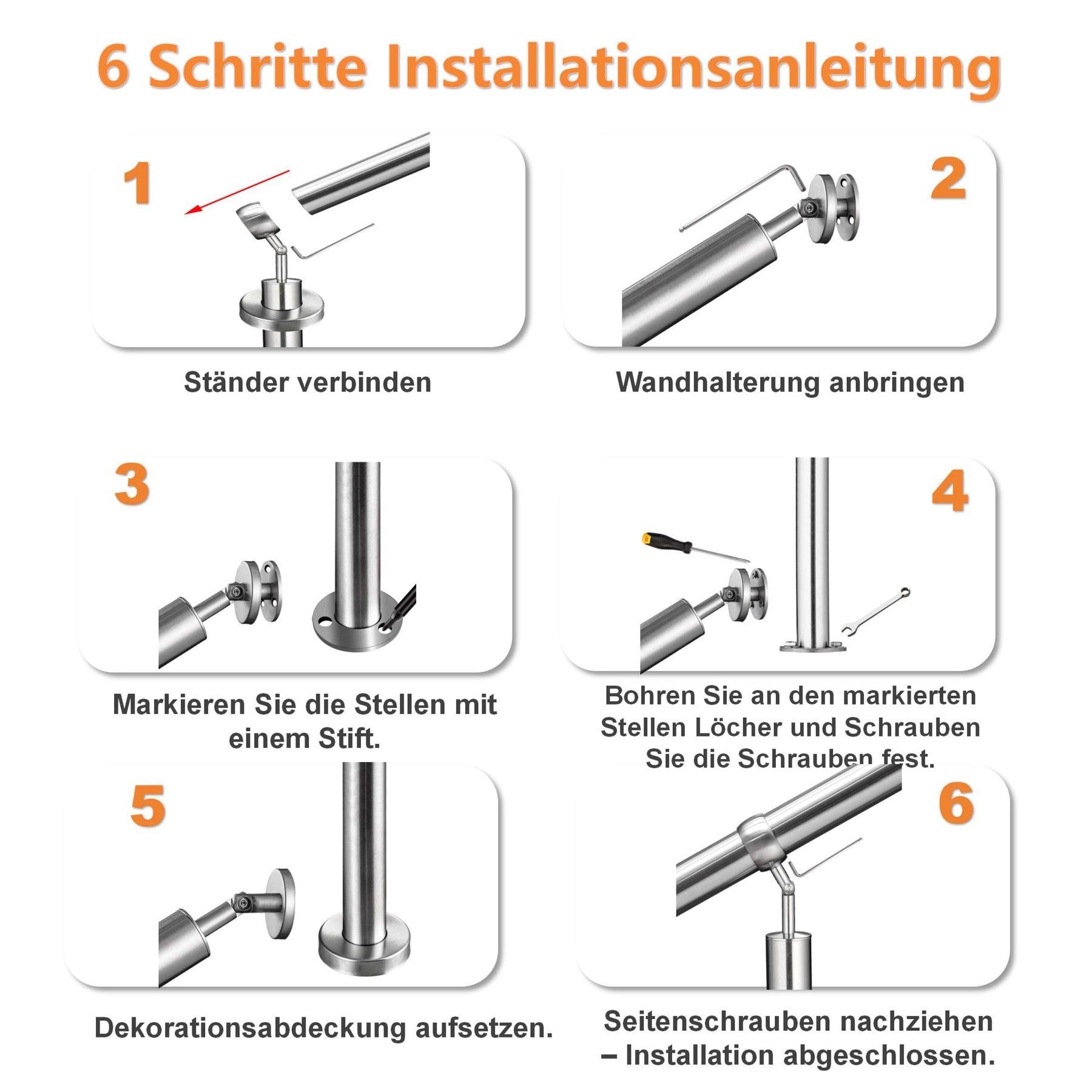 6 Schritte Installationsanleitung

1

Ständer verbinden

2

Wandhalterung anbringen

3

Markieren Sie die Stellen mit einem Stift.

4

Bohren Sie an den markierten Stellen Löcher und Schrauben Sie die Schrauben fest.

5

Dekorationsabdeckung aufsetzen.

6

Seitenschrauben nachziehen – Installation abgeschlossen.