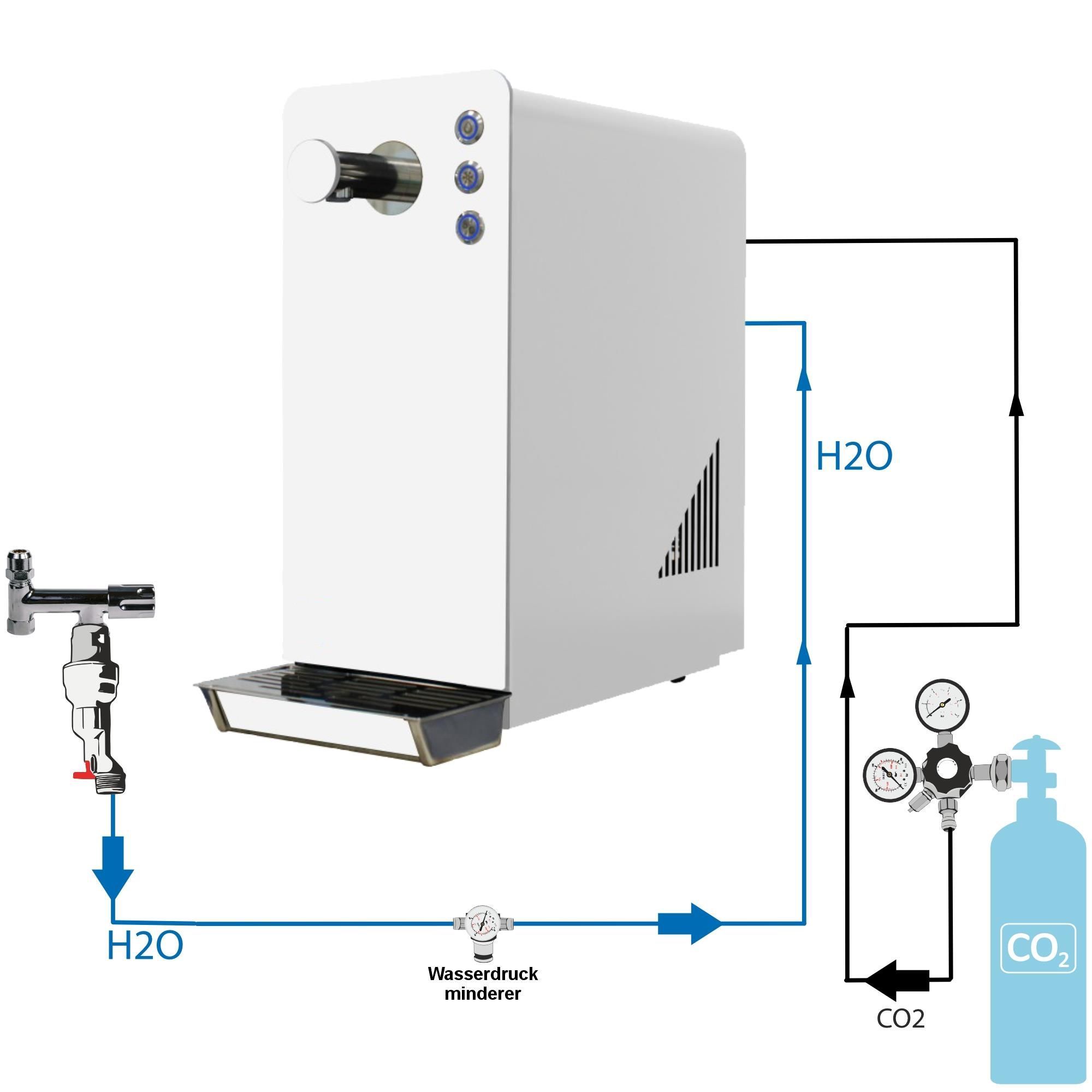 H2O

H2O

Wasserdruck minderer

CO2

$CO_2$