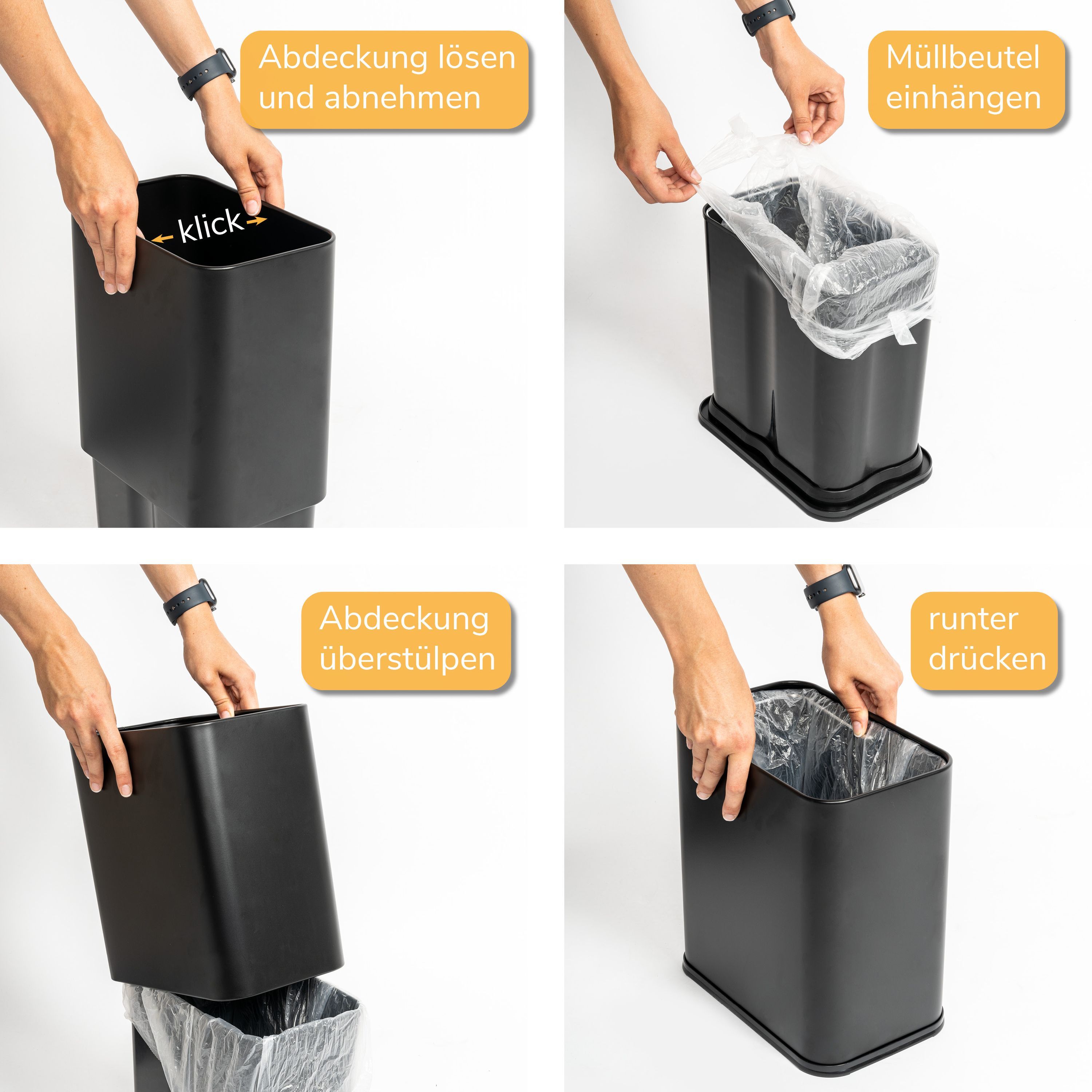 Abdeckung lösen und abnehmen

klick

Müllbeutel einhängen

Abdeckung überstülpen

runter drücken