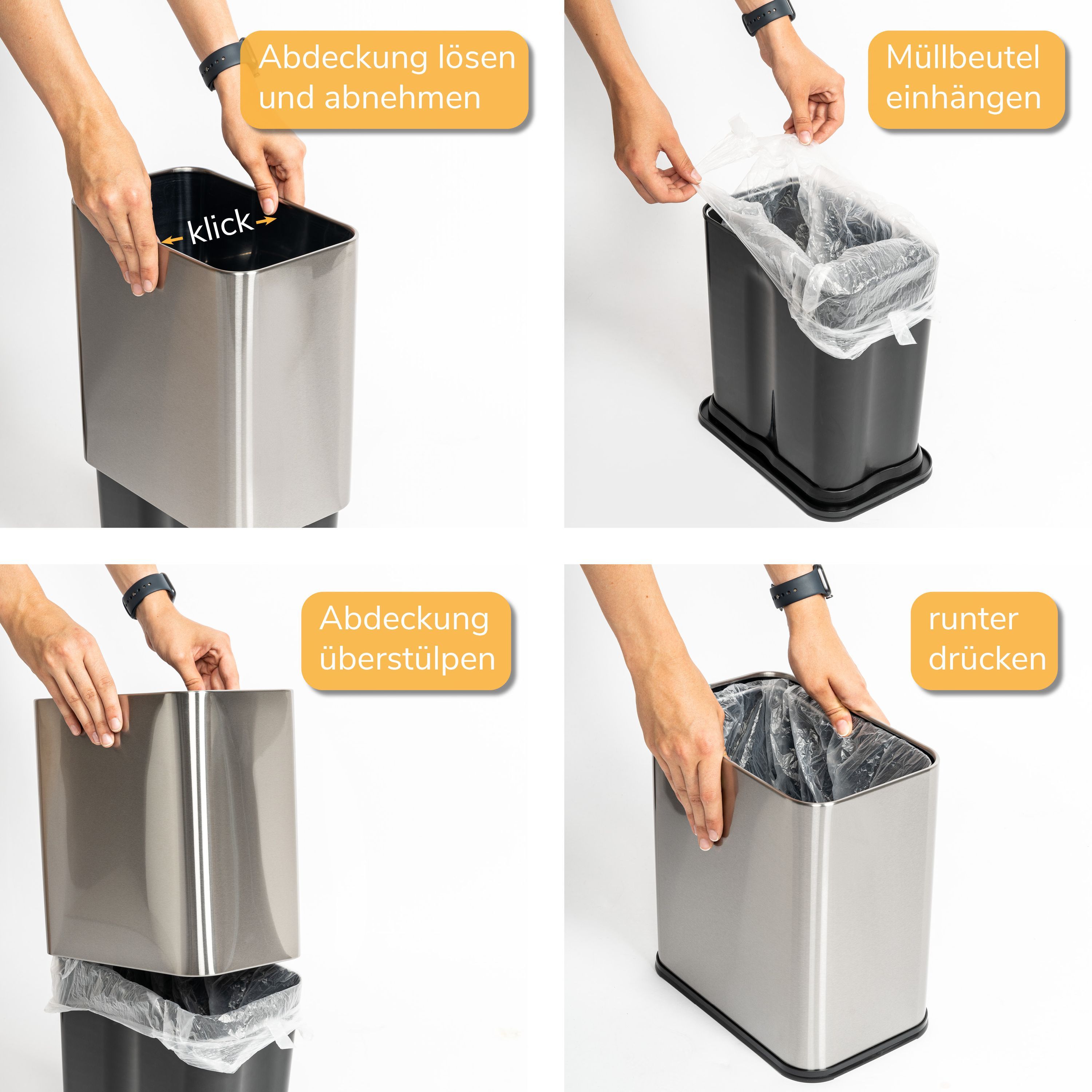 Abdeckung lösen und abnehmen

klick

Müllbeutel einhängen

Abdeckung überstülpen

runter drücken