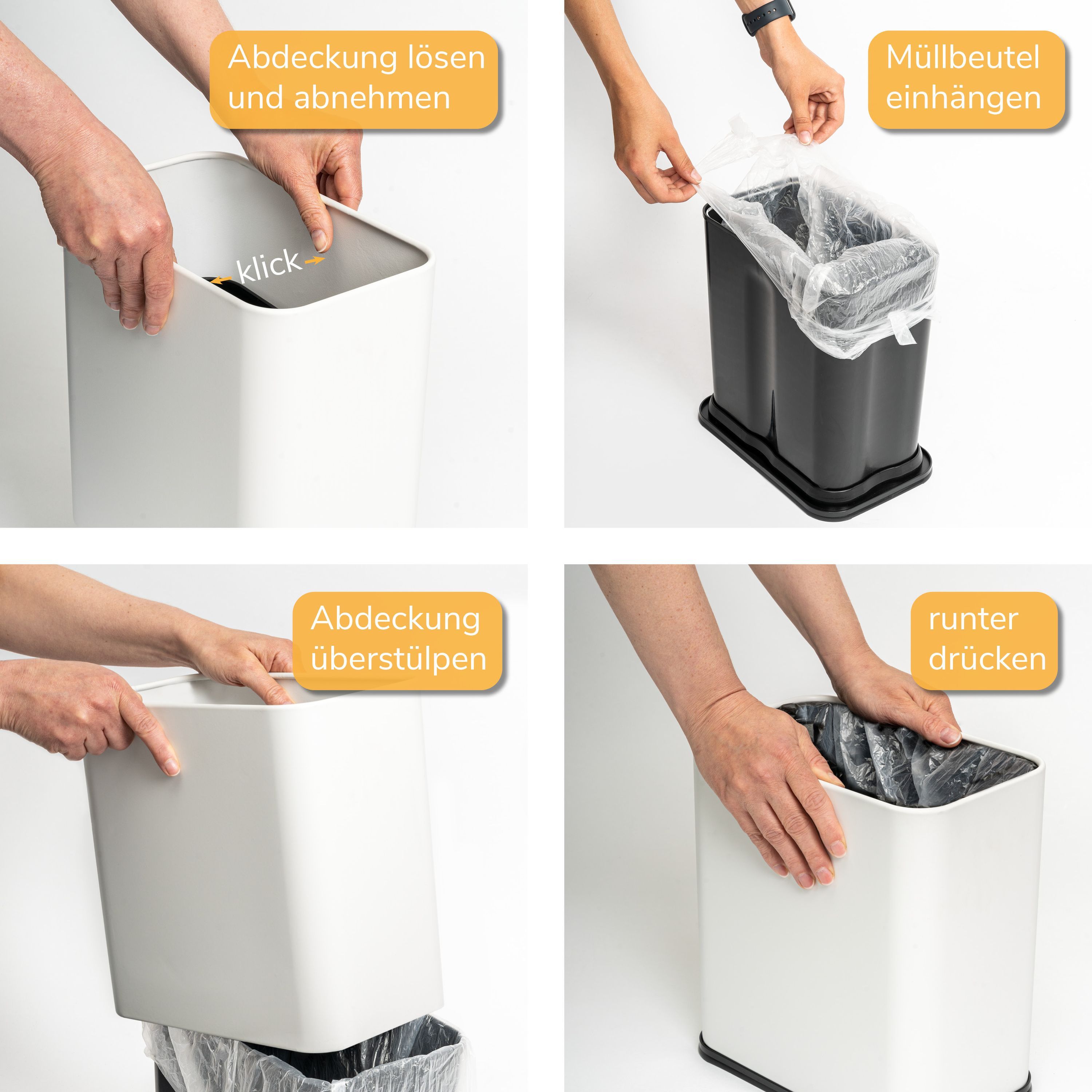 Abdeckung lösen und abnehmen

klick

Müllbeutel einhängen

Abdeckung überstülpen

runter drücken