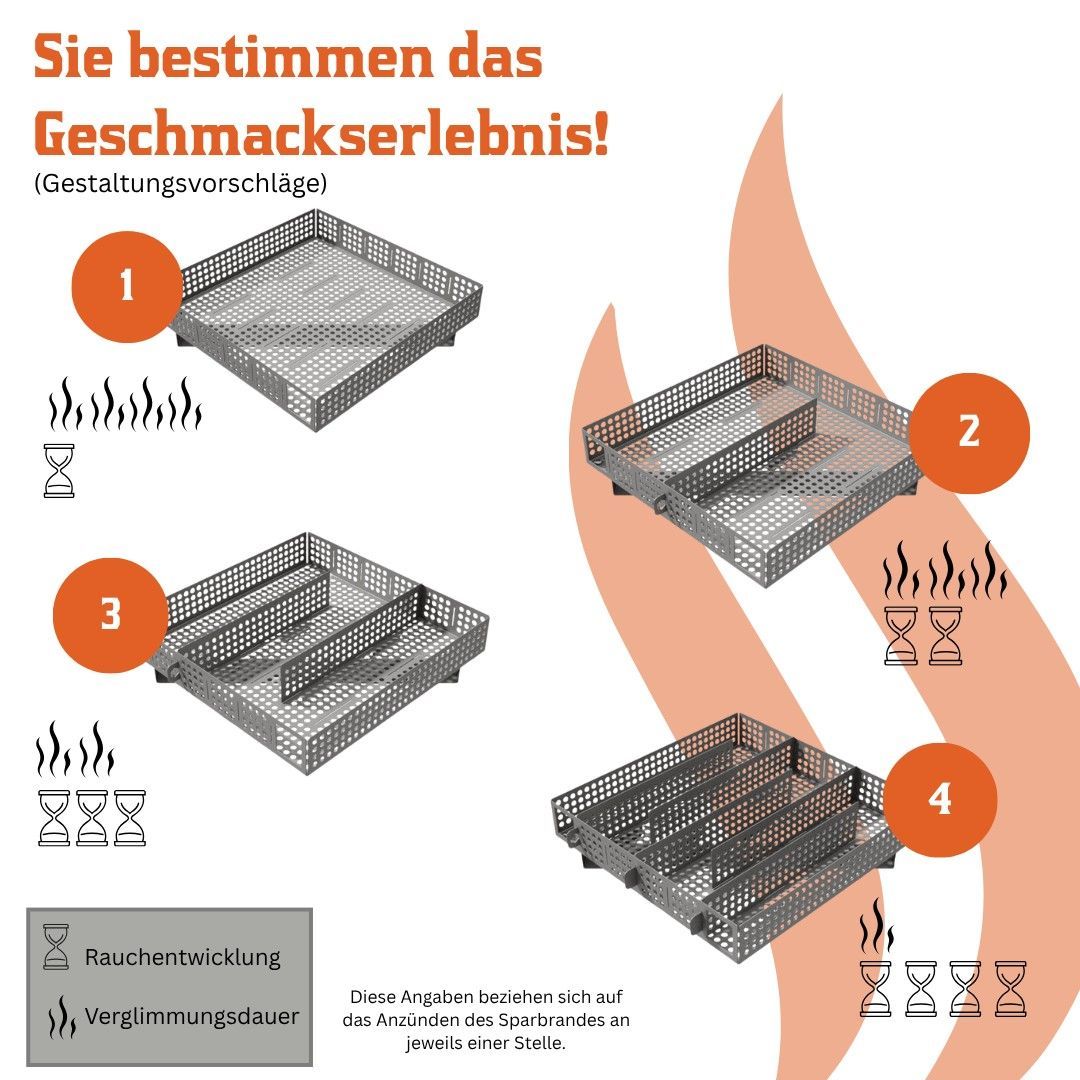 Sie bestimmen das Geschmackserlebnis!
(Gestaltungsvorschläge)

1

2

3

4

Rauchentwicklung

Verglimmungsdauer

Diese Angaben beziehen sich auf das Anzünden des Sparbrandes an jeweils einer Stelle.