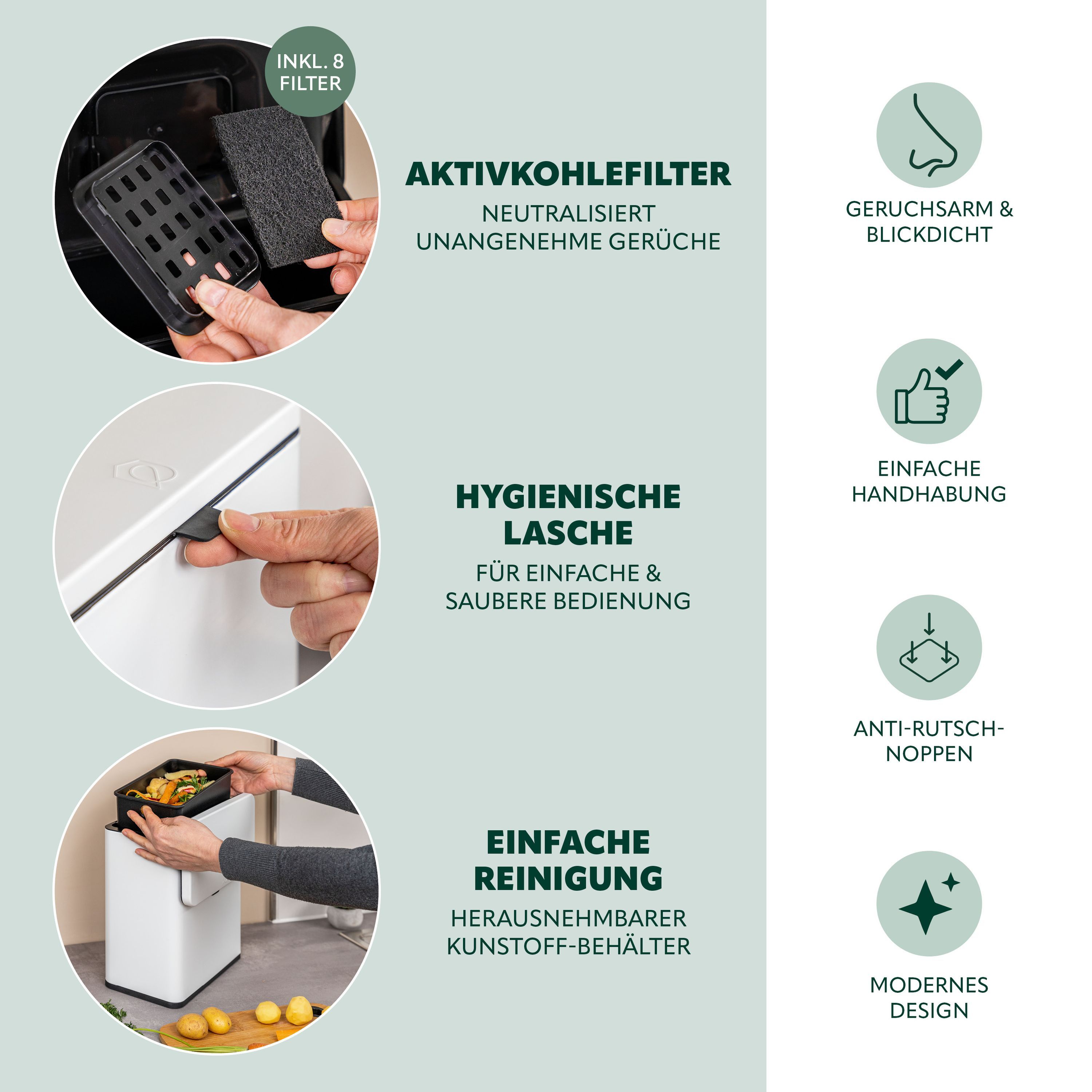 INKL. 8 FILTER

AKTIVKOHLEFILTER

NEUTRALISIERT UNANGENEHME GERÜCHE

HYGIENISCHE LASCHE

FÜR EINFACHE & SAUBERE BEDIENUNG

EINFACHE REINIGUNG

HERAUSNEHMBARER KUNSTOFF-BEHÄLTER

GERUCHSARM & BLICKDICHT

EINFACHE HANDHABUNG

ANTI-RUTSCH-NOPPEN

MODERNES DESIGN