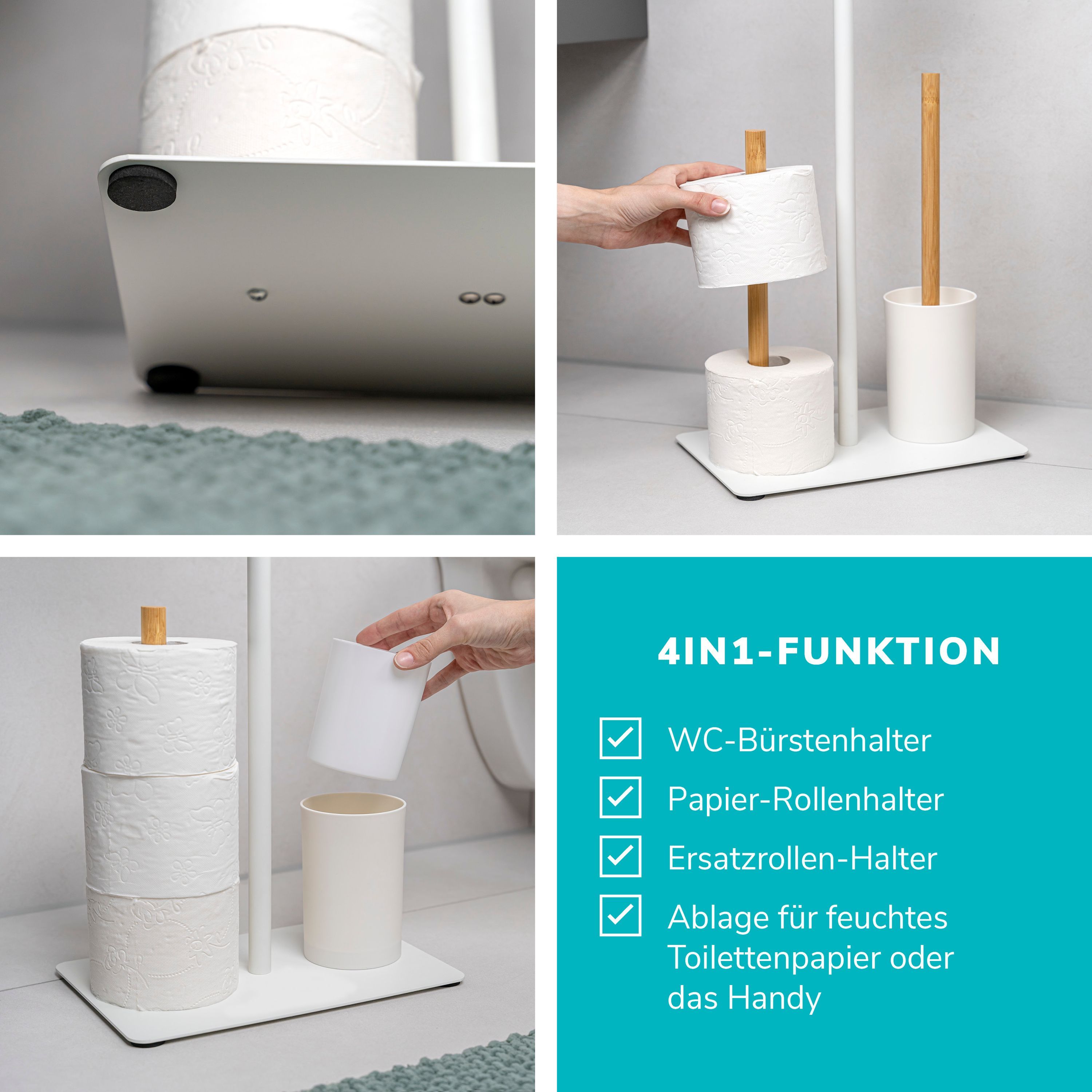 4IN1-FUNKTION

WC-Bürstenhalter

Papier-Rollenhalter

Ersatzrollen-Halter

Ablage für feuchtes Toilettenpapier oder das Handy