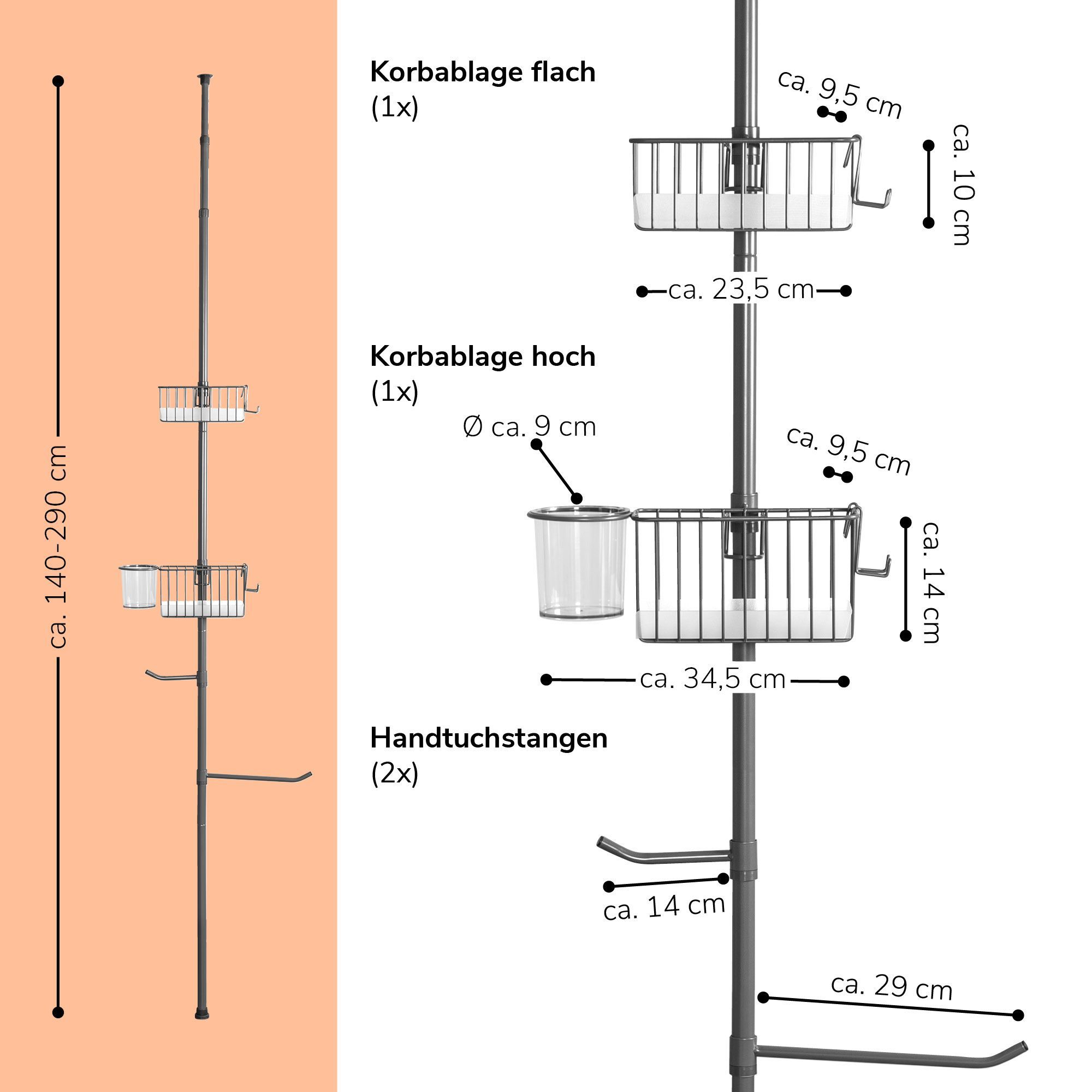 ca. 140-290 cm

Korbablage flach
(1x)

ca. 9,5 cm

ca. 10 cm

ca. 23,5 cm

Korbablage hoch
(1x)

Ø ca. 9 cm

ca. 9,5 cm

ca. 14 cm

ca. 34,5 cm

Handtuchstangen
(2x)

ca. 14 cm

ca. 29 cm