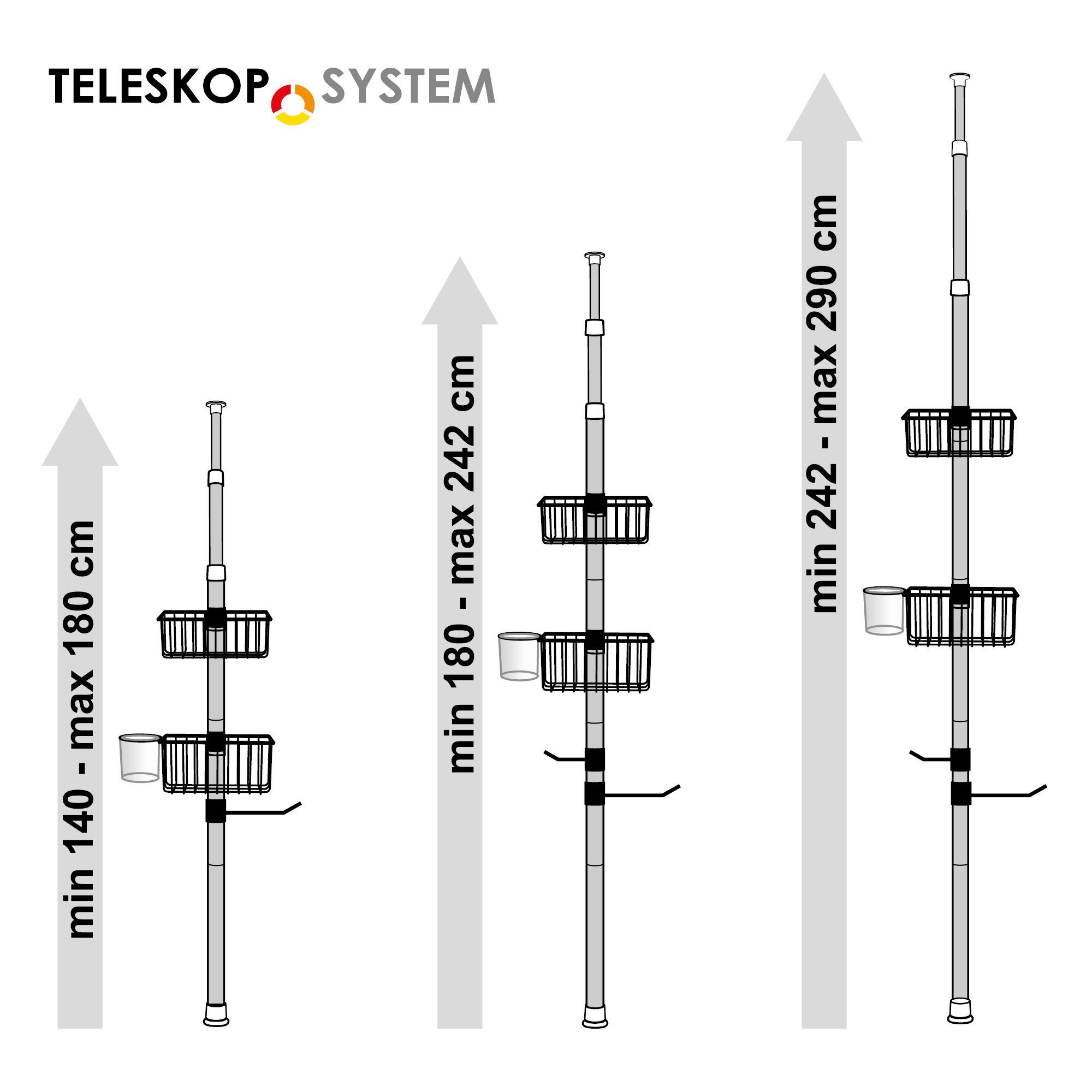 TELESKOP SYSTEM

min 140 - max 180 cm

min 180 - max 242 cm

min 242 - max 290 cm