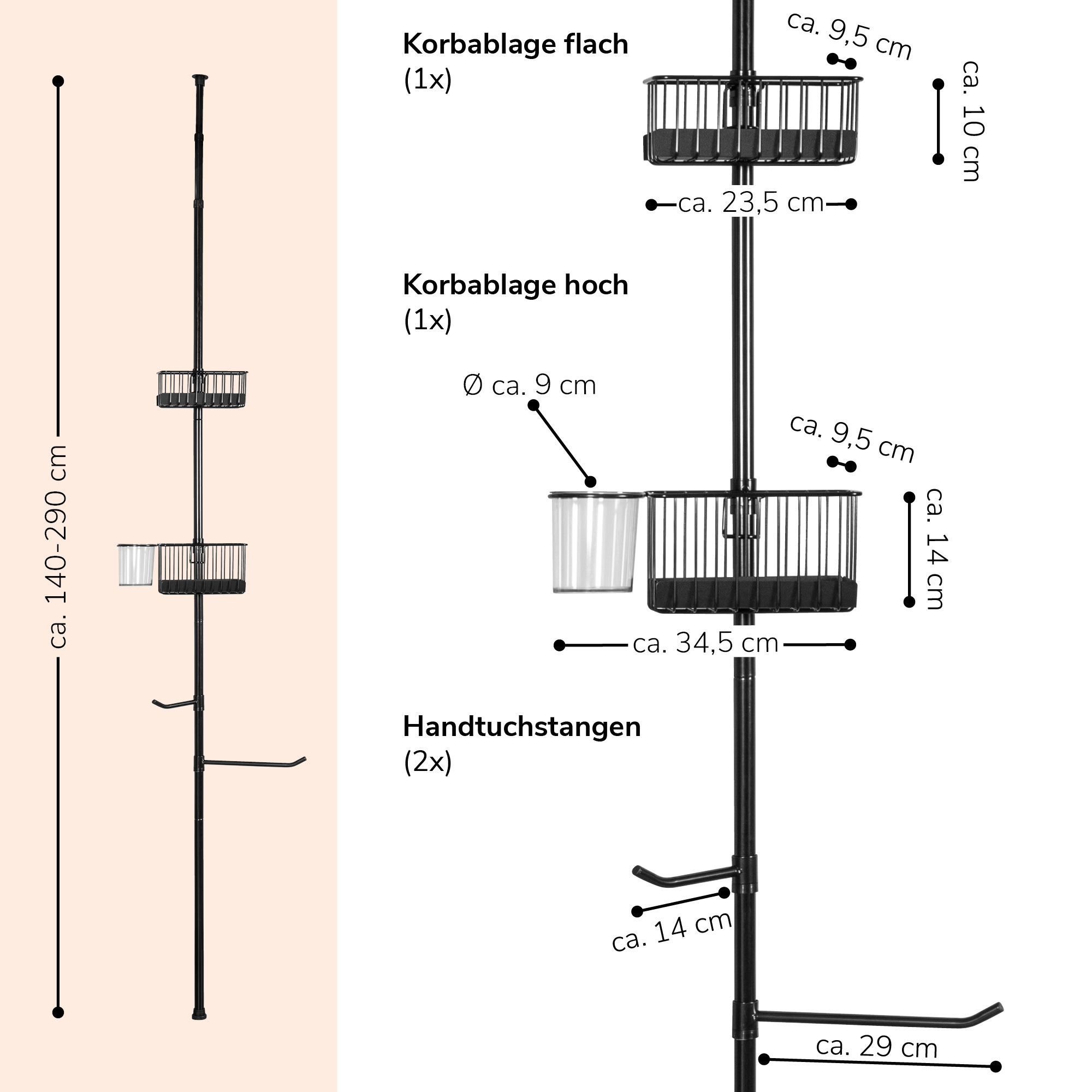 ca. 140-290 cm

Korbablage flach
(1x)

ca. 9,5 cm

ca. 10 cm

ca. 23,5 cm

Korbablage hoch
(1x)

Ø ca. 9 cm

ca. 9,5 cm

ca. 14 cm

ca. 34,5 cm

Handtuchstangen
(2x)

ca. 14 cm

ca. 29 cm