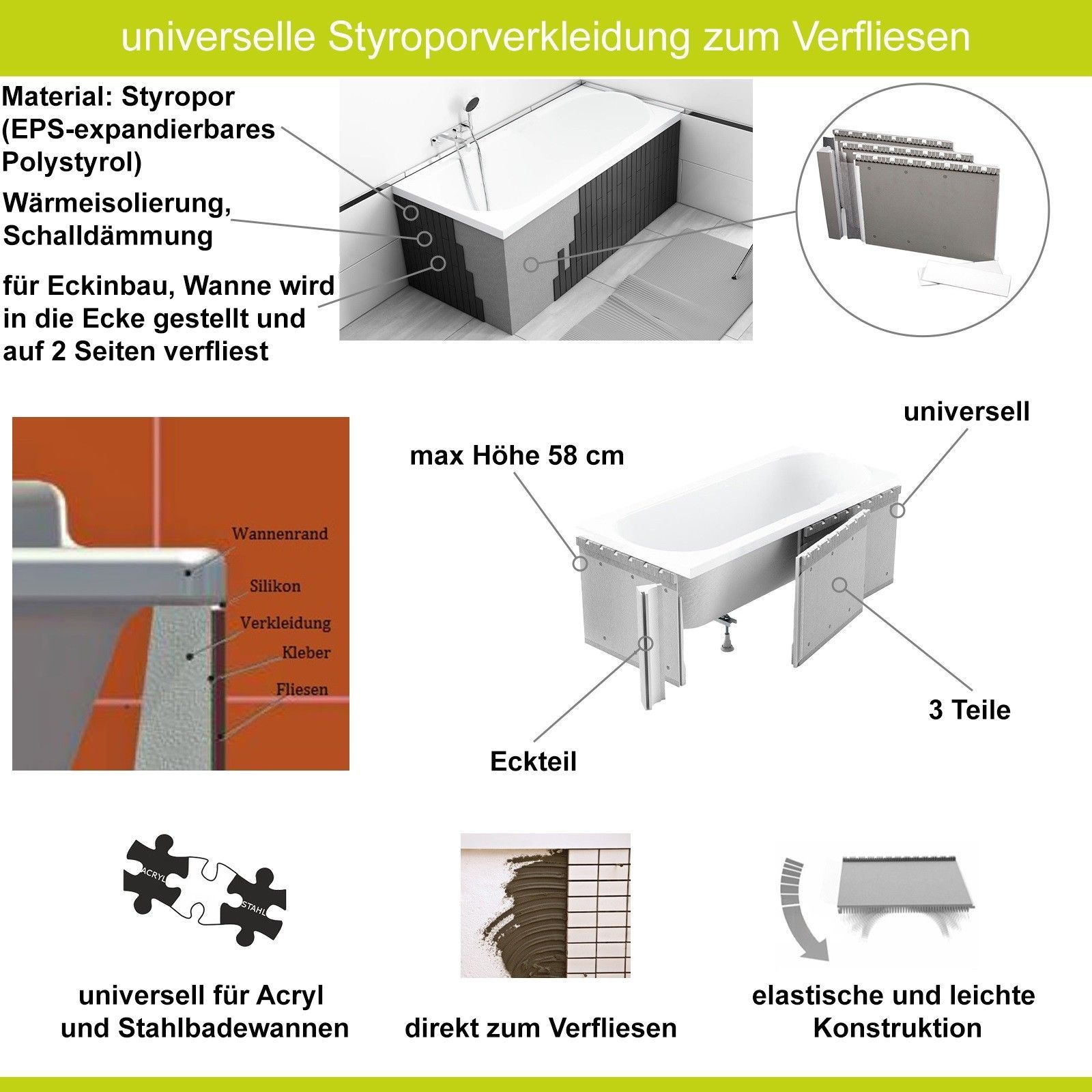 universelle Styroporverkleidung zum Verfliesen

Material: Styropor (EPS-expandierbares Polystyrol)

Wärmeisolierung, Schalldämmung

für Eckinbau, Wanne wird in die Ecke gestellt und auf 2 Seiten verfliest

Wannenrand
Silikon
Verkleidung
Kleber
Fliesen

max Höhe 58 cm

universell

3 Teile

Eckteil

ACRYL
STAHL

universell für Acryl und Stahlbadewannen

direkt zum Verfliesen

elastische und leichte Konstruktion