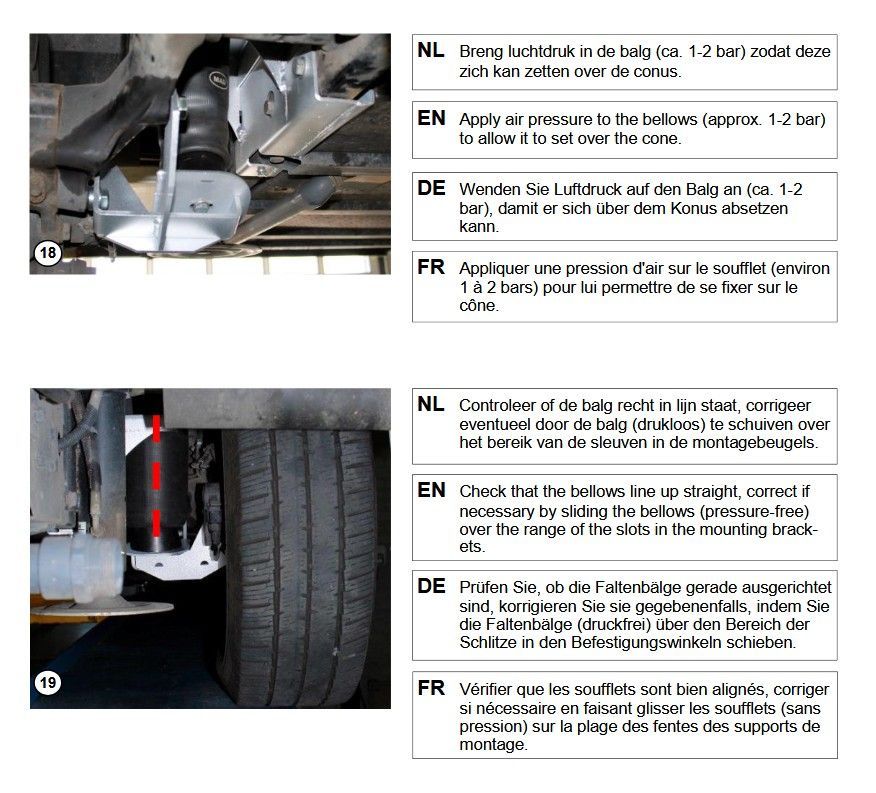 18

NL Breng luchtdruk in de balg (ca. 1-2 bar) zodat deze zich kan zetten over de conus.

EN Apply air pressure to the bellows (approx. 1-2 bar) to allow it to set over the cone.

DE Wenden Sie Luftdruck auf den Balg an (ca. 1-2 bar), damit er sich über dem Konus absetzen kann.

FR Appliquer une pression d'air sur le soufflet (environ 1 à 2 bars) pour lui permettre de se fixer sur le cône.

19

NL Controleer of de balg recht in lijn staat, corrigeer eventueel door de balg (drukloos) te schuiven over het bereik van de sleuven in de montagebeugels.

EN Check that the bellows line up straight, correct if necessary by sliding the bellows (pressure-free) over the range of the slots in the mounting brackets.

DE Prüfen Sie, ob die Faltenbälge gerade ausgerichtet sind, korrigieren Sie sie gegebenenfalls, indem Sie die Faltenbälge (druckfrei) über den Bereich der Schlitze in den Befestigungswinkeln schieben.

FR Vérifier que les soufflets sont bien alignés, corriger si nécessaire en faisant glisser les soufflets (sans pression) sur la plage des fentes des supports de montage.