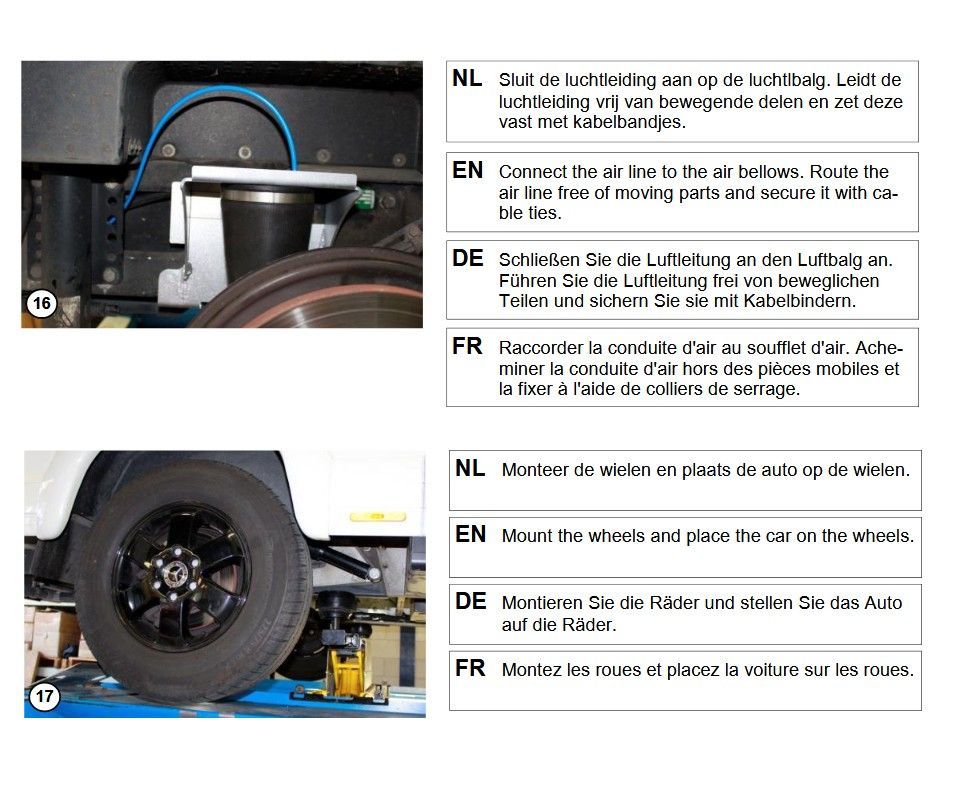 16

NL Sluit de luchtleiding aan op de luchtlbalg. Leidt de luchtleiding vrij van bewegende delen en zet deze vast met kabelbandjes.

EN Connect the air line to the air bellows. Route the air line free of moving parts and secure it with cable ties.

DE Schließen Sie die Luftleitung an den Luftbalg an. Führen Sie die Luftleitung frei von beweglichen Teilen und sichern Sie sie mit Kabelbindern.

FR Raccorder la conduite d'air au soufflet d'air. Acheminer la conduite d'air hors des pièces mobiles et la fixer à l'aide de colliers de serrage.

17

NL Monteer de wielen en plaats de auto op de wielen.

EN Mount the wheels and place the car on the wheels.

DE Montieren Sie die Räder und stellen Sie das Auto auf die Räder.

FR Montez les roues et placez la voiture sur les roues.