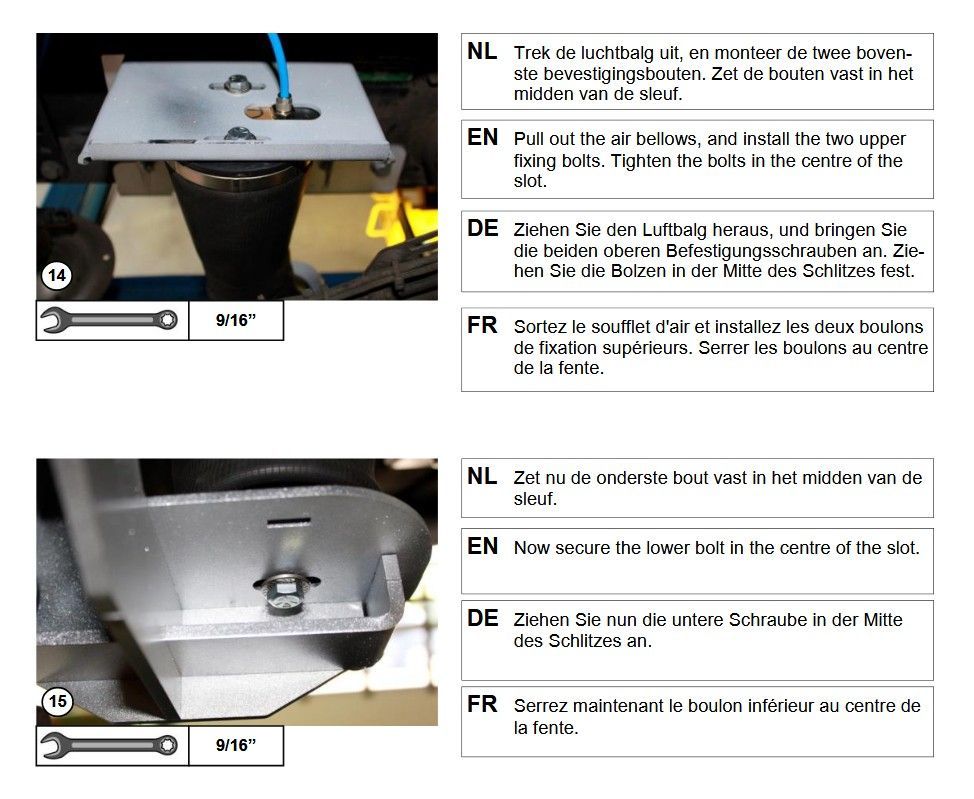 14

9/16”

NL Trek de luchtbalg uit, en monteer de twee bovenste bevestigingsbouten. Zet de bouten vast in het midden van de sleuf.

EN Pull out the air bellows, and install the two upper fixing bolts. Tighten the bolts in the centre of the slot.

DE Ziehen Sie den Luftbalg heraus, und bringen Sie die beiden oberen Befestigungsschrauben an. Ziehen Sie die Bolzen in der Mitte des Schlitzes fest.

FR Sortez le soufflet d'air et installez les deux boulons de fixation supérieurs. Serrer les boulons au centre de la fente.

15

9/16”

NL Zet nu de onderste bout vast in het midden van de sleuf.

EN Now secure the lower bolt in the centre of the slot.

DE Ziehen Sie nun die untere Schraube in der Mitte des Schlitzes an.

FR Serrez maintenant le boulon inférieur au centre de la fente.