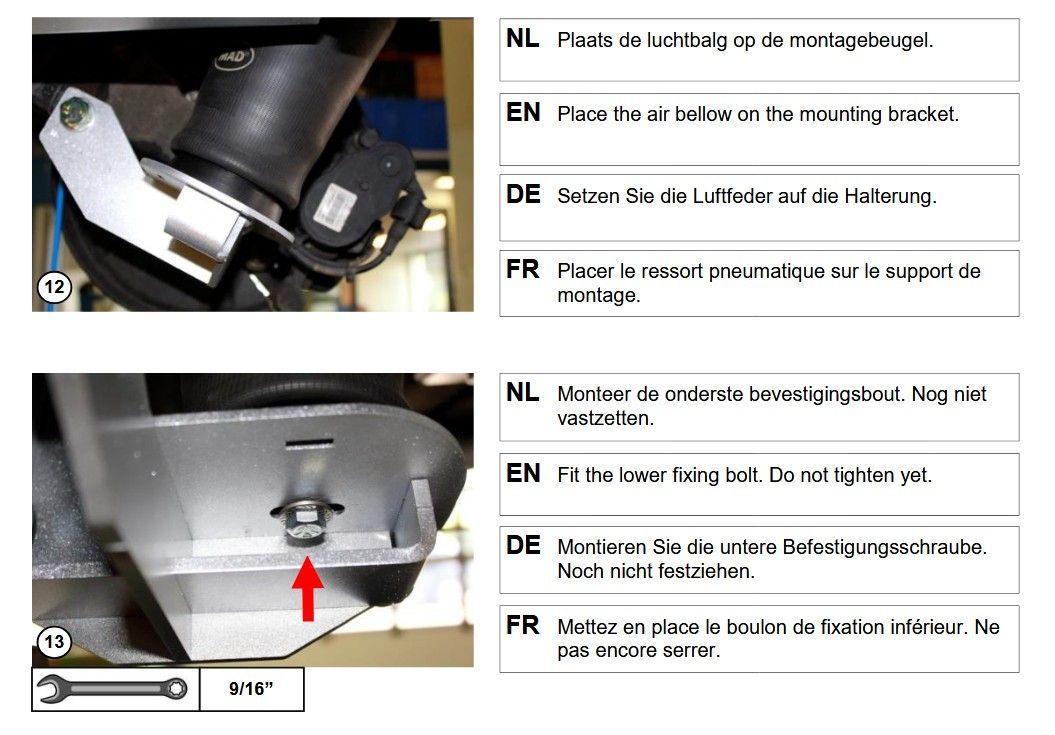 MAD

12

NL Plaats de luchtbalg op de montagebeugel.

EN Place the air bellow on the mounting bracket.

DE Setzen Sie die Luftfeder auf die Halterung.

FR Placer le ressort pneumatique sur le support de montage.

13

9/16”

NL Monteer de onderste bevestigingsbout. Nog niet vastzetten.

EN Fit the lower fixing bolt. Do not tighten yet.

DE Montieren Sie die untere Befestigungsschraube. Noch nicht festziehen.

FR Mettez en place le boulon de fixation inférieur. Ne pas encore serrer.