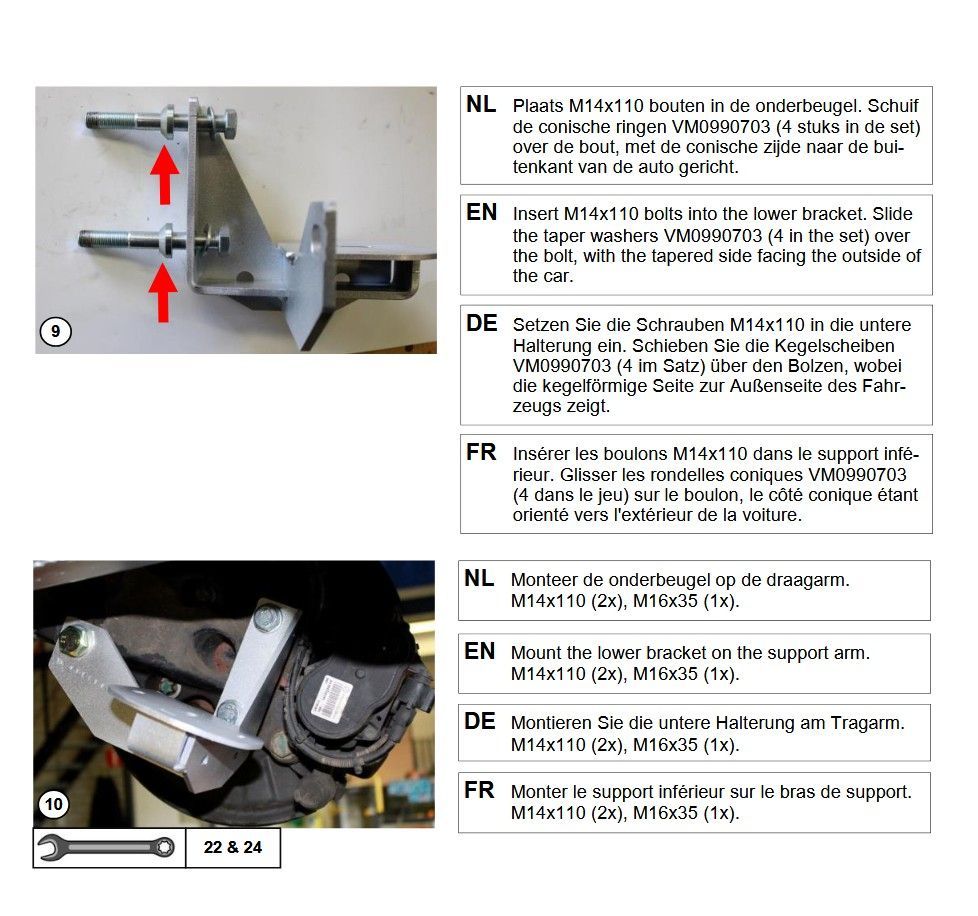 9

NL Plaats M14x110 bouten in de onderbeugel. Schuif de conische ringen VM0990703 (4 stuks in de set) over de bout, met de conische zijde naar de buitenkant van de auto gericht.

EN Insert M14x110 bolts into the lower bracket. Slide the taper washers VM0990703 (4 in the set) over the bolt, with the tapered side facing the outside of the car.

DE Setzen Sie die Schrauben M14x110 in die untere Halterung ein. Schieben Sie die Kegelscheiben VM0990703 (4 im Satz) über den Bolzen, wobei die kegelförmige Seite zur Außenseite des Fahrzeugs zeigt.

FR Insérer les boulons M14x110 dans le support inférieur. Glisser les rondelles coniques VM0990703 (4 dans le jeu) sur le boulon, le côté conique étant orienté vers l'extérieur de la voiture.

10

22 & 24

NL Monteer de onderbeugel op de draagarm. M14x110 (2x), M16x35 (1x).

EN Mount the lower bracket on the support arm. M14x110 (2x), M16x35 (1x).

DE Montieren Sie die untere Halterung am Tragarm. M14x110 (2x), M16x35 (1x).

FR Monter le support inférieur sur le bras de support. M14x110 (2x), M16x35 (1x).