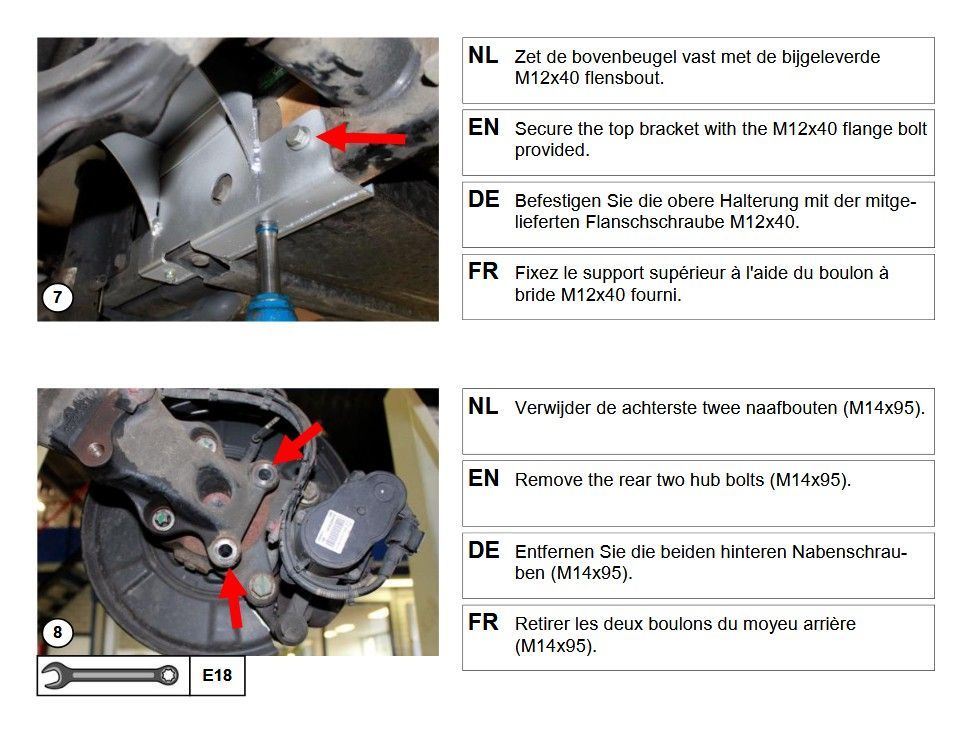 7

NL Zet de bovenbeugel vast met de bijgeleverde M12x40 flensbout.

EN Secure the top bracket with the M12x40 flange bolt provided.

DE Befestigen Sie die obere Halterung mit der mitgelieferten Flanschschraube M12x40.

FR Fixez le support supérieur à l'aide du boulon à bride M12x40 fourni.

8

E18

NL Verwijder de achterste twee naafbouten (M14x95).

EN Remove the rear two hub bolts (M14x95).

DE Entfernen Sie die beiden hinteren Nabenschrauben (M14x95).

FR Retirer les deux boulons du moyeu arrière (M14x95).