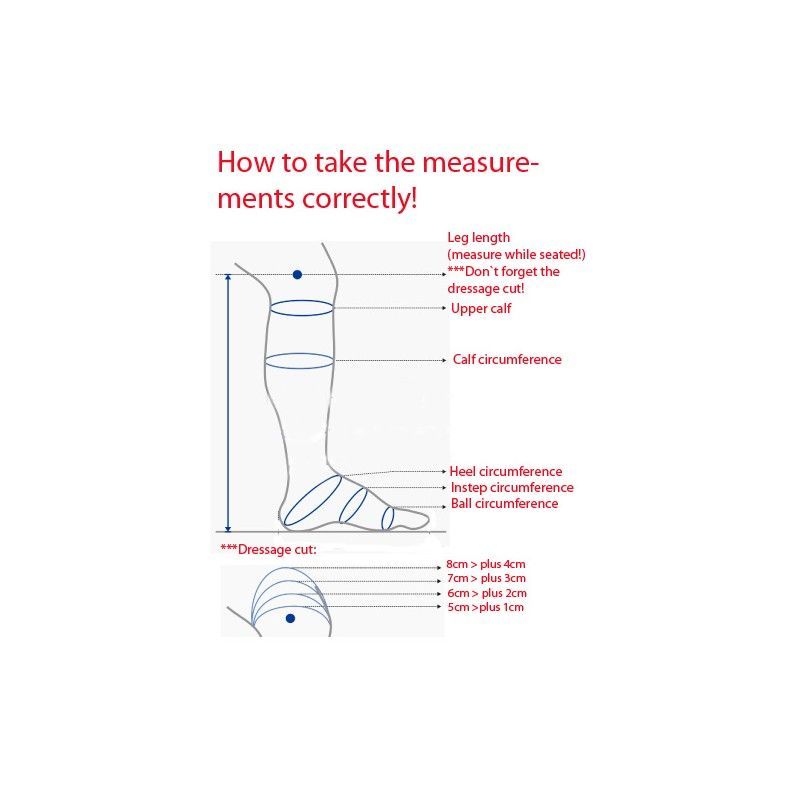 How to take the measurements correctly!

Leg length
(measure while seated!)
***Don`t forget the dressage cut!

Upper calf

Calf circumference

Heel circumference
Instep circumference
Ball circumference

***Dressage cut:

8cm > plus 4cm
7cm > plus 3cm
6cm > plus 2cm
5cm >plus 1cm