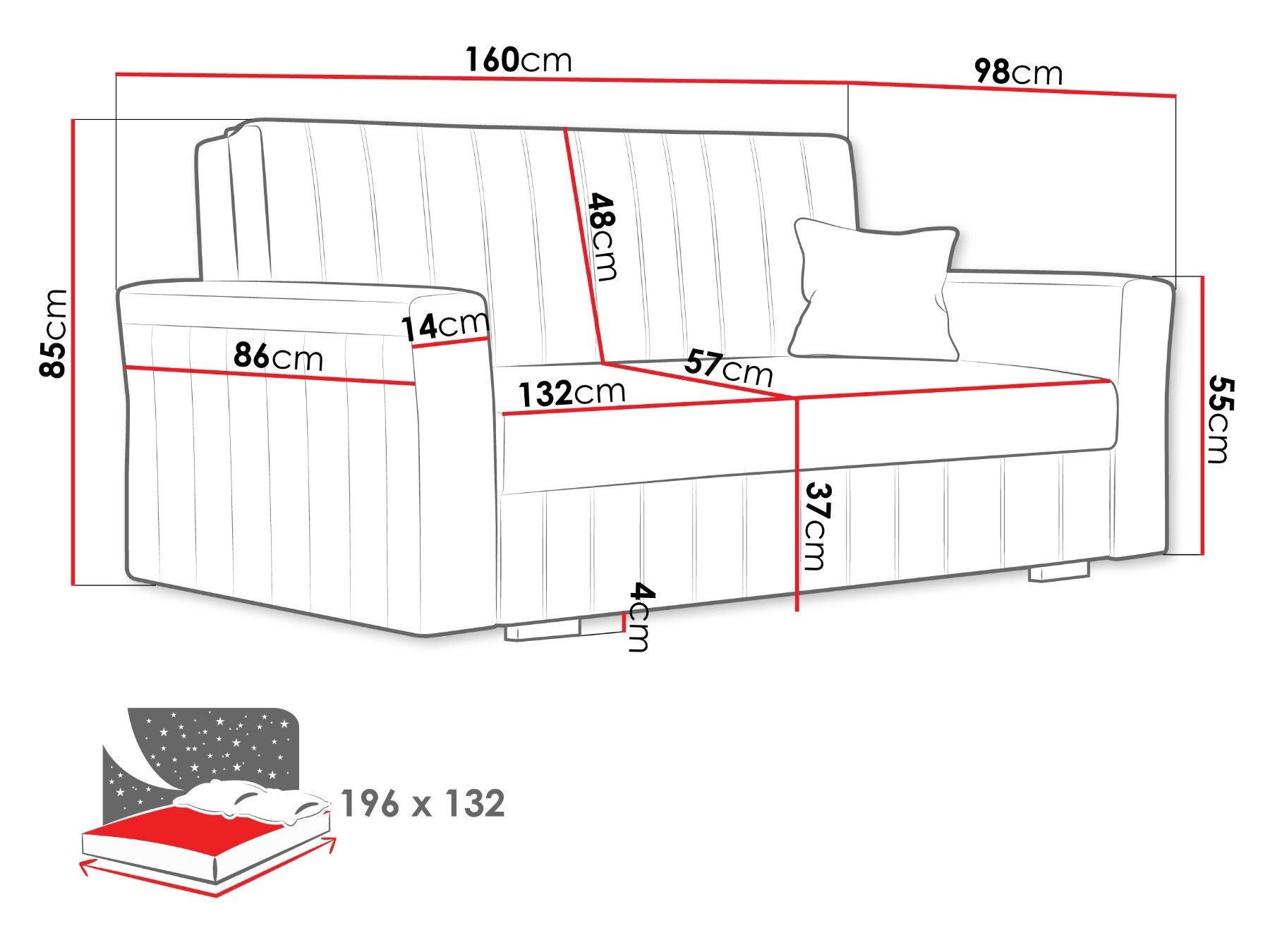 160cm
98cm
85cm
48cm
14cm
86cm
57cm
132cm
55cm
37cm
4cm
196 x 132