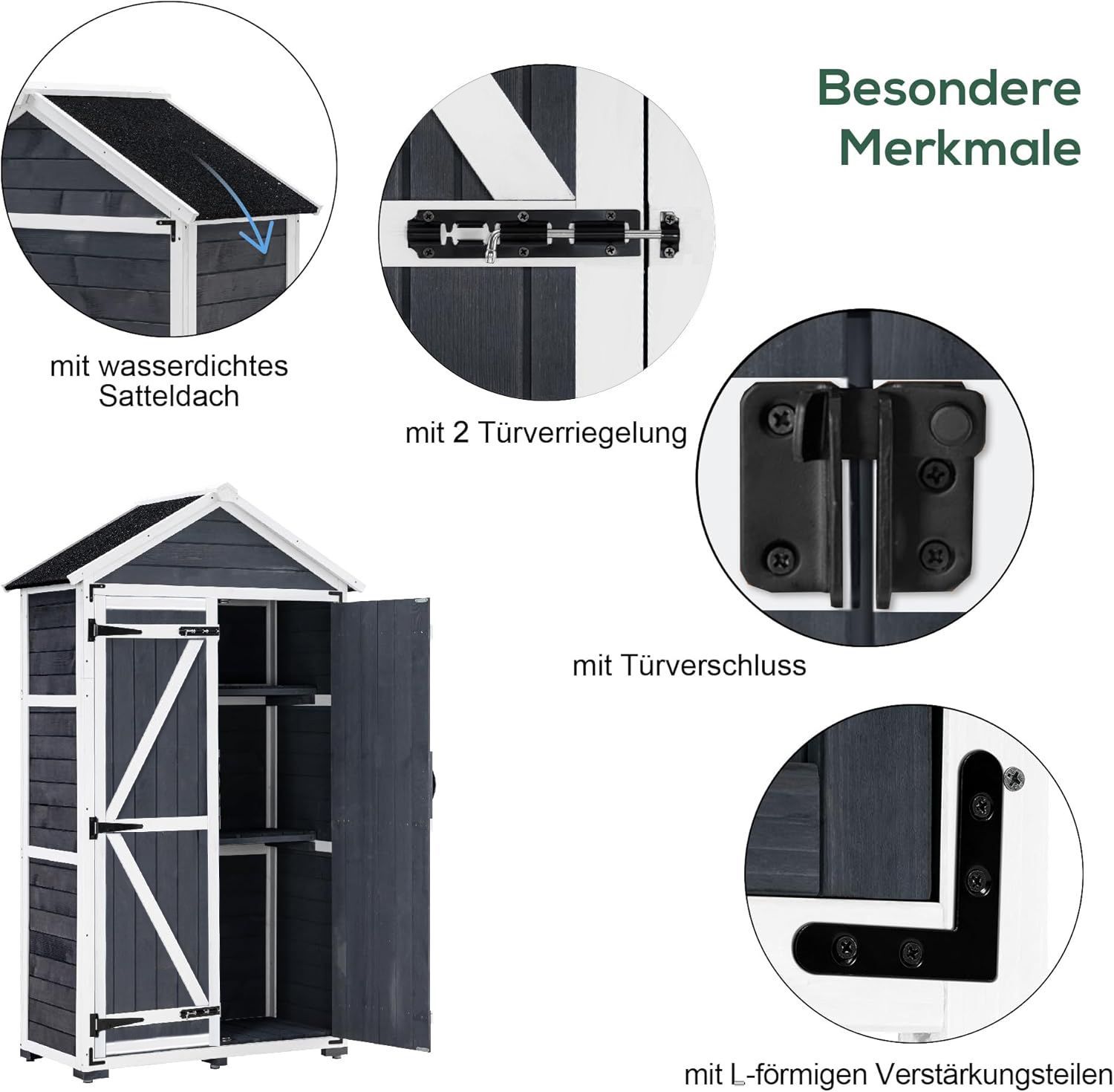 Besondere Merkmale

mit wasserdichtes Satteldach

mit 2 Türverriegelung

mit Türverschluss

mit L-förmigen Verstärkungsteilen