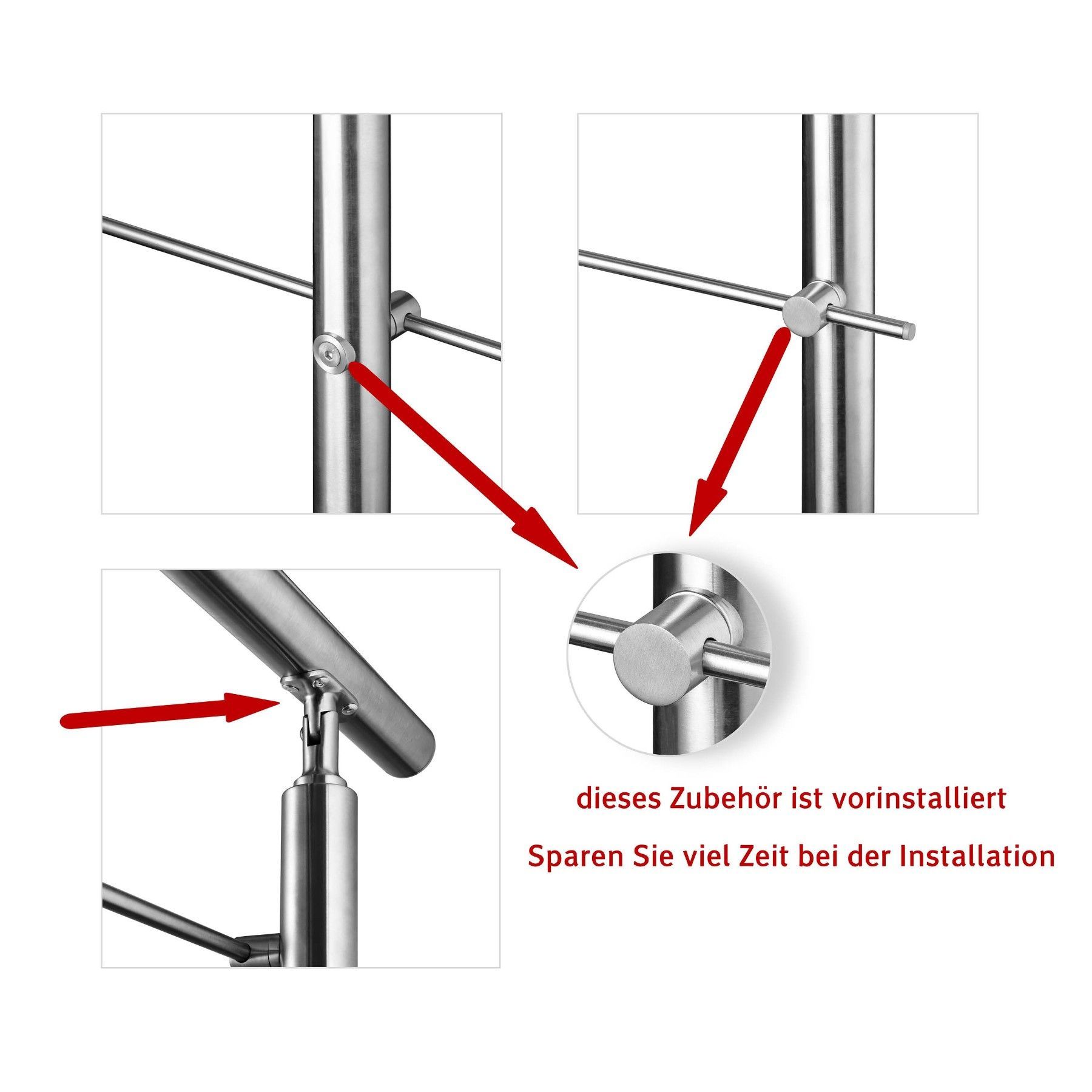 dieses Zubehör ist vorinstalliert

Sparen Sie viel Zeit bei der Installation