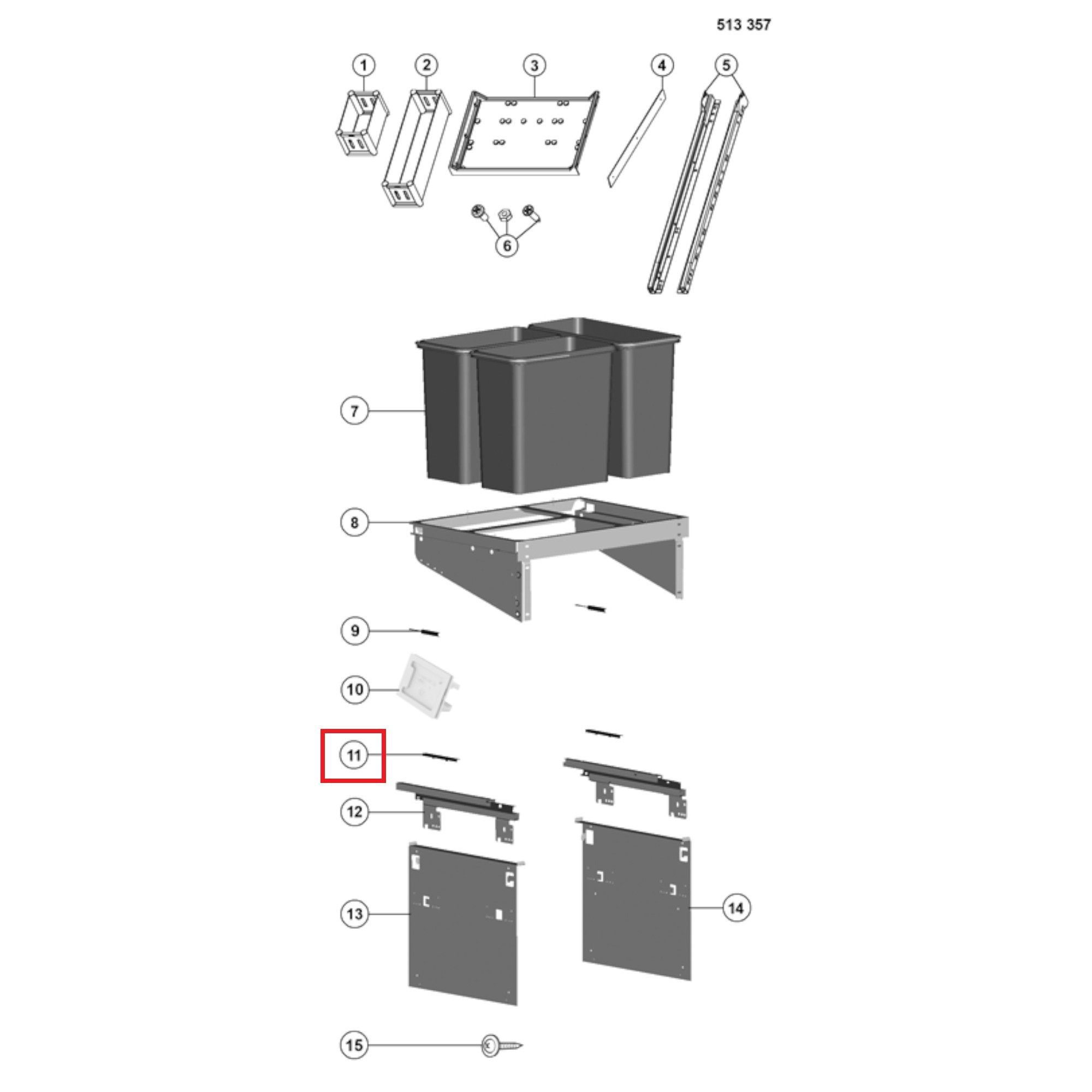 513 357

1
2
3
4
5
6
7
8
9
10
11
12
13
14
15