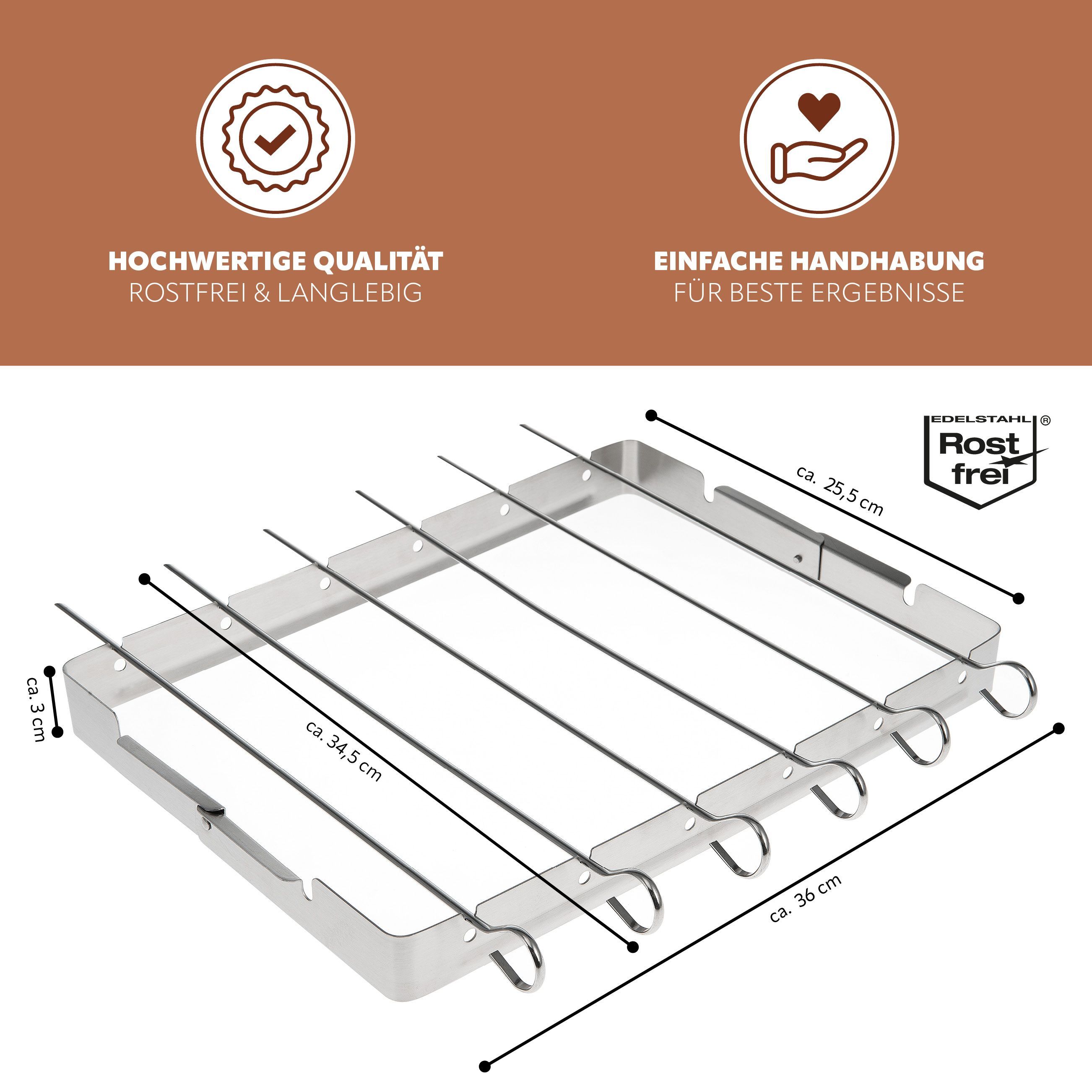 HOCHWERTIGE QUALITÄT
ROSTFREI & LANGLEBIG

EINFACHE HANDHABUNG
FÜR BESTE ERGEBNISSE

EDELSTAHL ®
Rost
frei

ca. 25,5 cm

ca. 3 cm

ca. 34,5 cm

ca. 36 cm