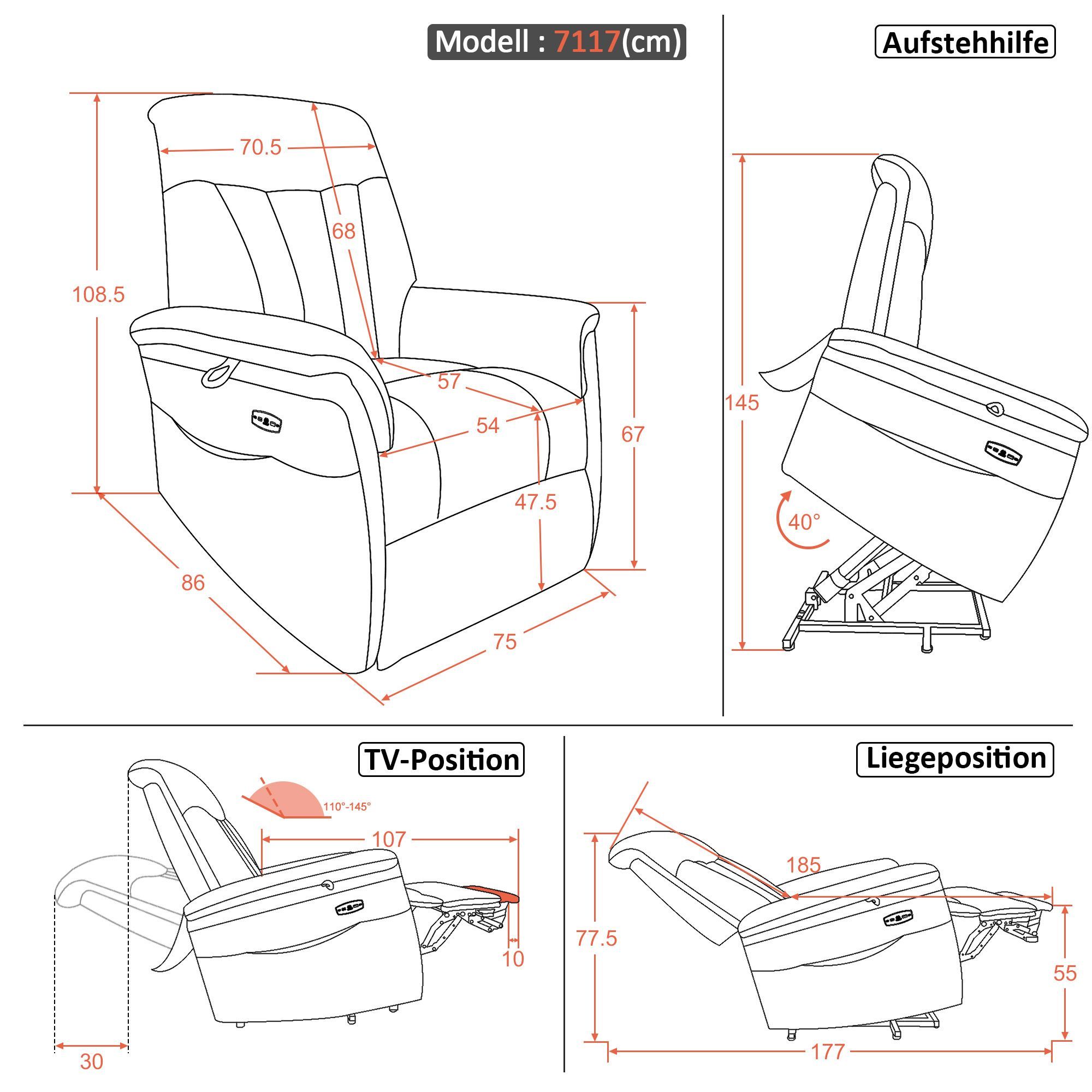 Modell : 7117(cm)

70.5
68
108.5
57
54
67
47.5
86
75

Aufstehhilfe

145
40°

TV-Position

110°-145°
107
10
30

Liegeposition

185
77.5
55
177