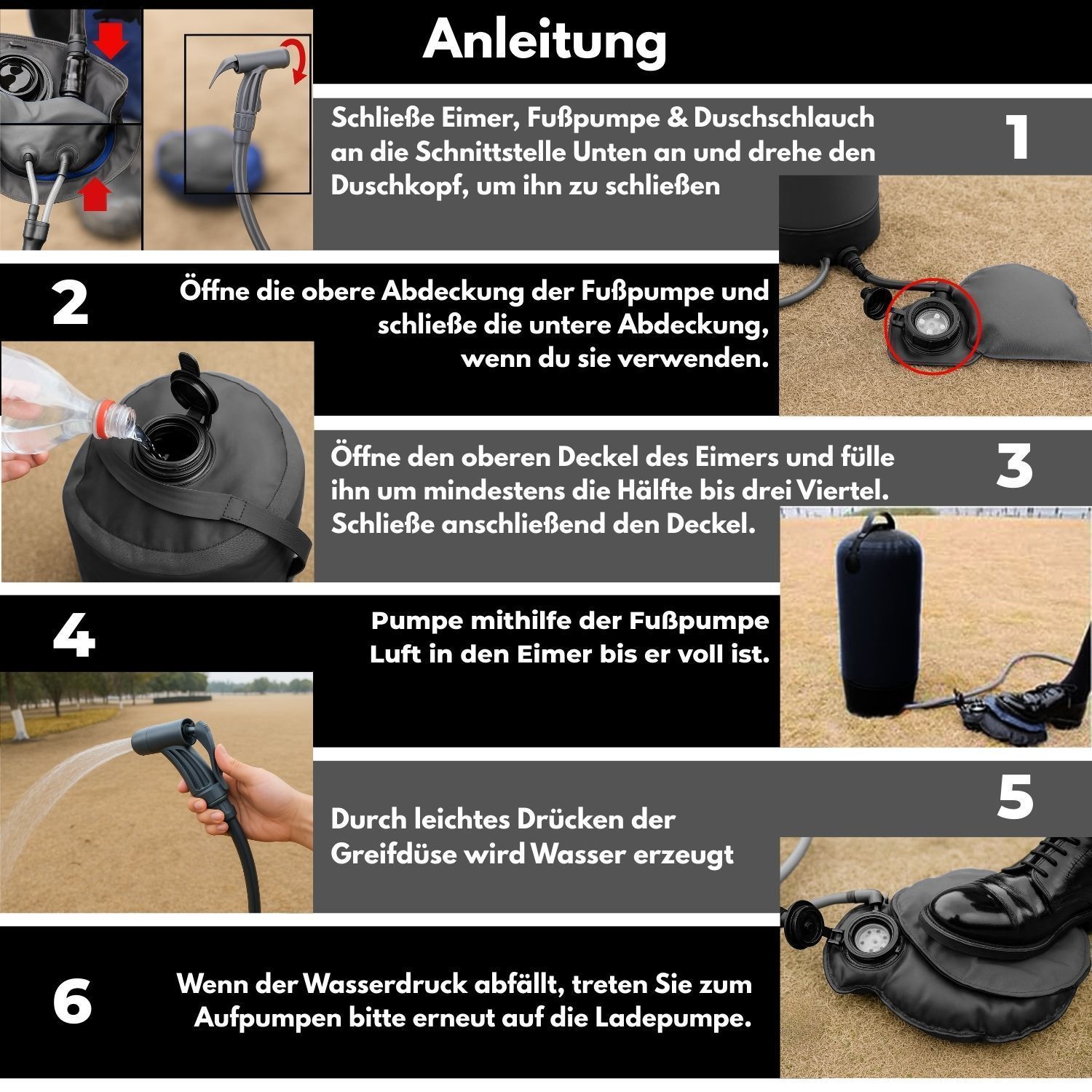 Anleitung

Schließe Eimer, Fußpumpe & Duschschlauch an die Schnittstelle Unten an und drehe den Duschkopf, um ihn zu schließen

1

2

Öffne die obere Abdeckung der Fußpumpe und schließe die untere Abdeckung, wenn du sie verwenden.

Öffne den oberen Deckel des Eimers und fülle ihn um mindestens die Hälfte bis drei Viertel. Schließe anschließend den Deckel.

3

4

Pumpe mithilfe der Fußpumpe Luft in den Eimer bis er voll ist.

5

Durch leichtes Drücken der Greifdüse wird Wasser erzeugt

6

Wenn der Wasserdruck abfällt, treten Sie zum Aufpumpen bitte erneut auf die Ladepumpe.