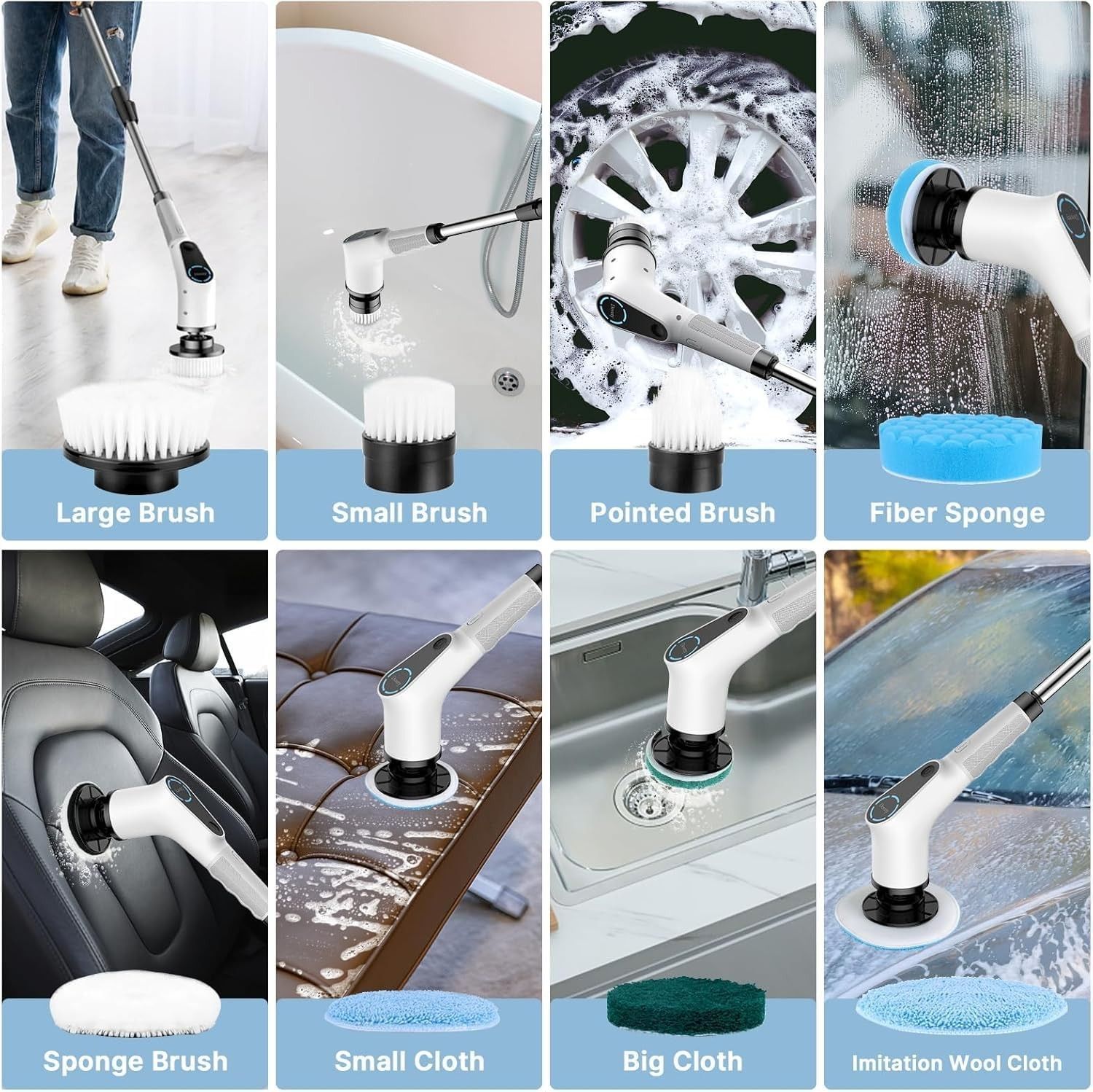 Large Brush

Small Brush

Pointed Brush

Fiber Sponge

Sponge Brush

Small Cloth

Big Cloth

Imitation Wool Cloth