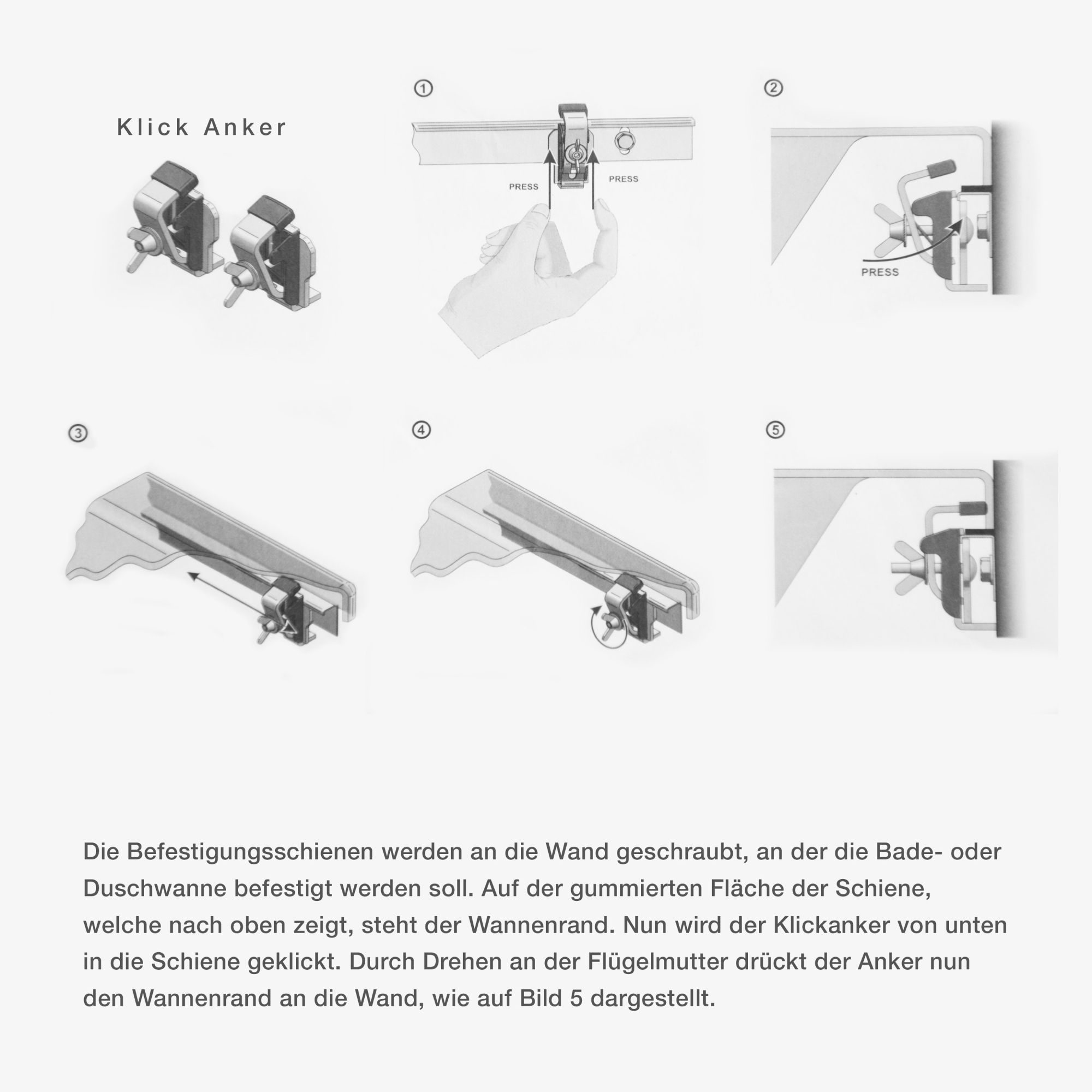 Klick Anker

①

PRESS

PRESS

②

PRESS

③

④

⑤

Die Befestigungsschienen werden an die Wand geschraubt, an der die Bade- oder Duschwanne befestigt werden soll. Auf der gummierten Fläche der Schiene, welche nach oben zeigt, steht der Wannenrand. Nun wird der Klickanker von unten in die Schiene geklickt. Durch Drehen an der Flügelmutter drückt der Anker nun den Wannenrand an die Wand, wie auf Bild 5 dargestellt.